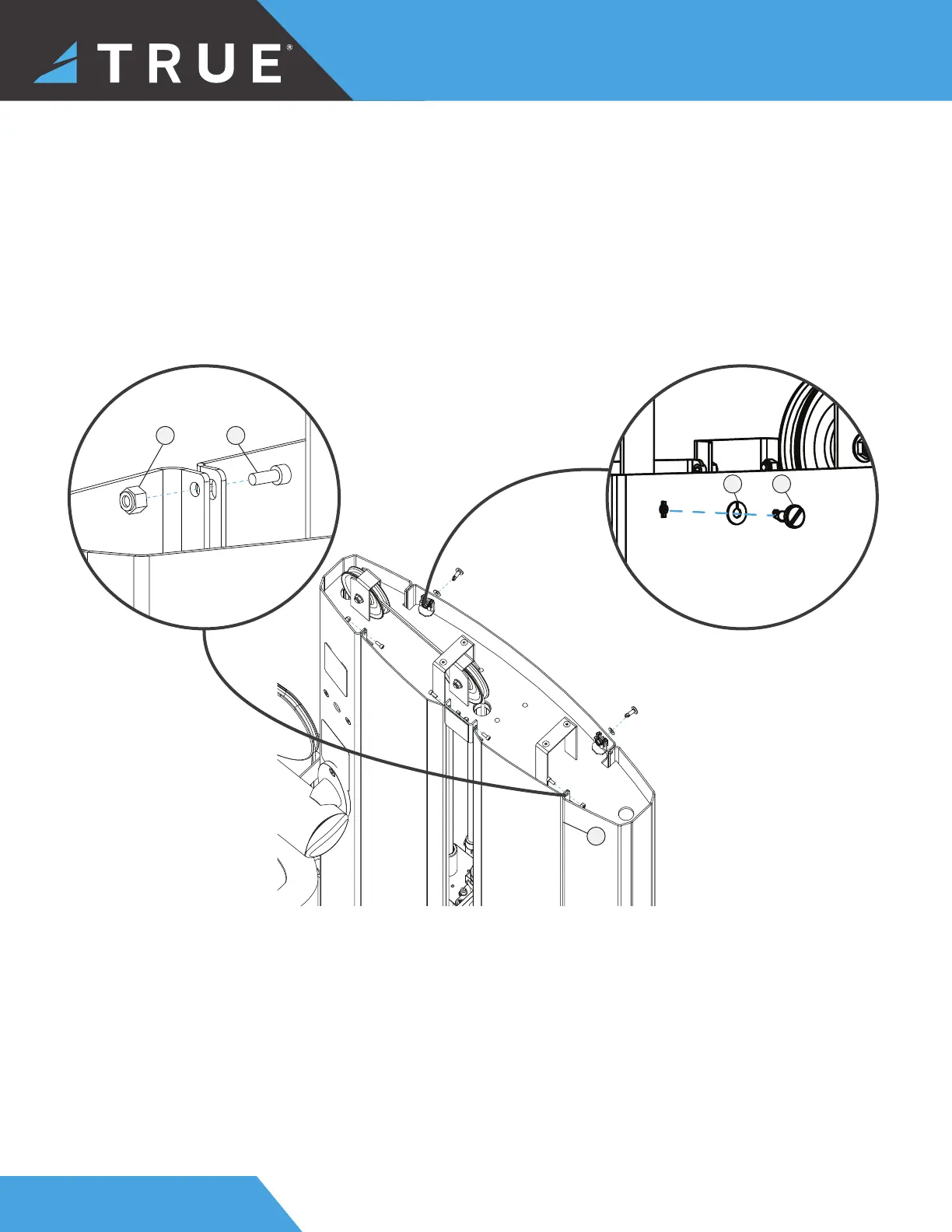 TRUE®