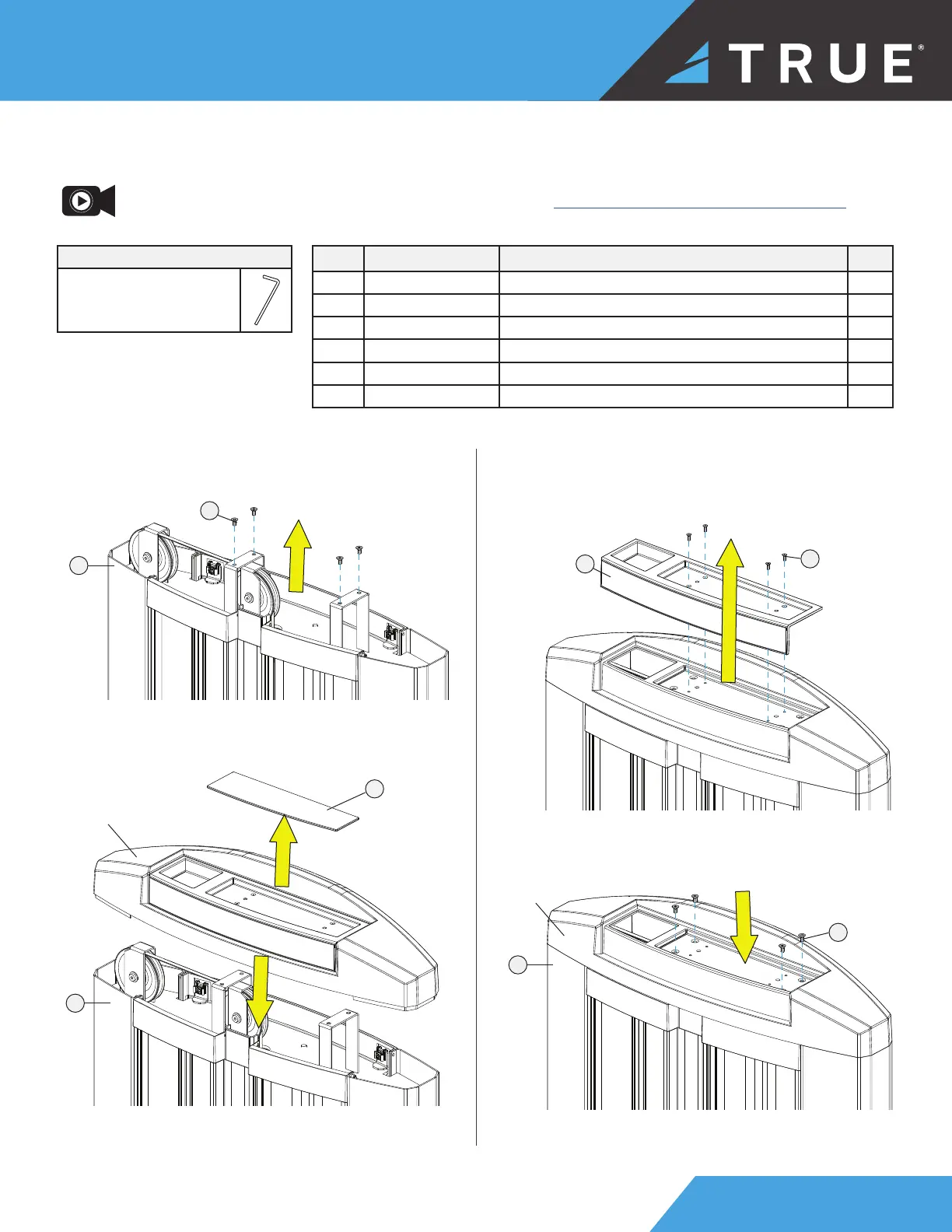 TRUE®