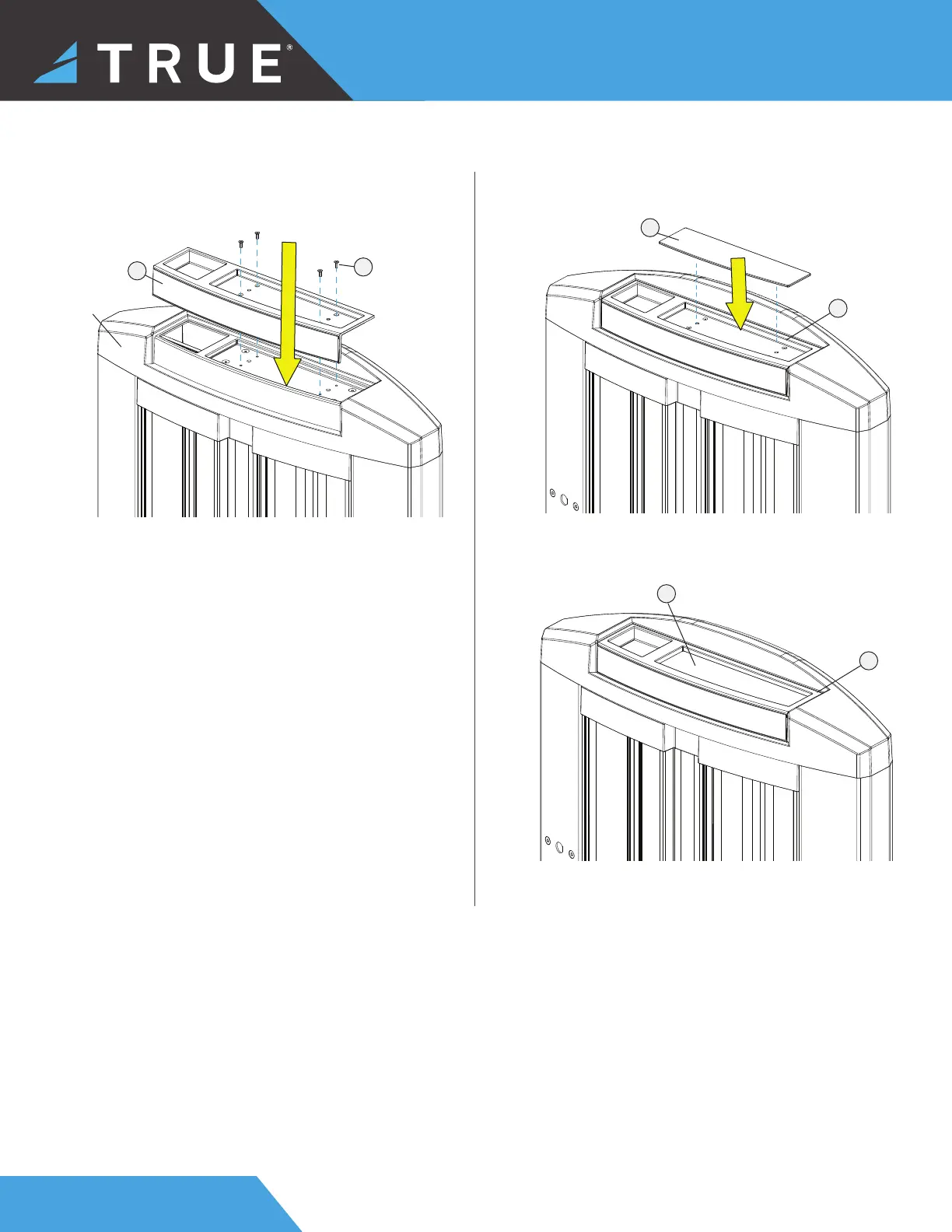 TRUE®