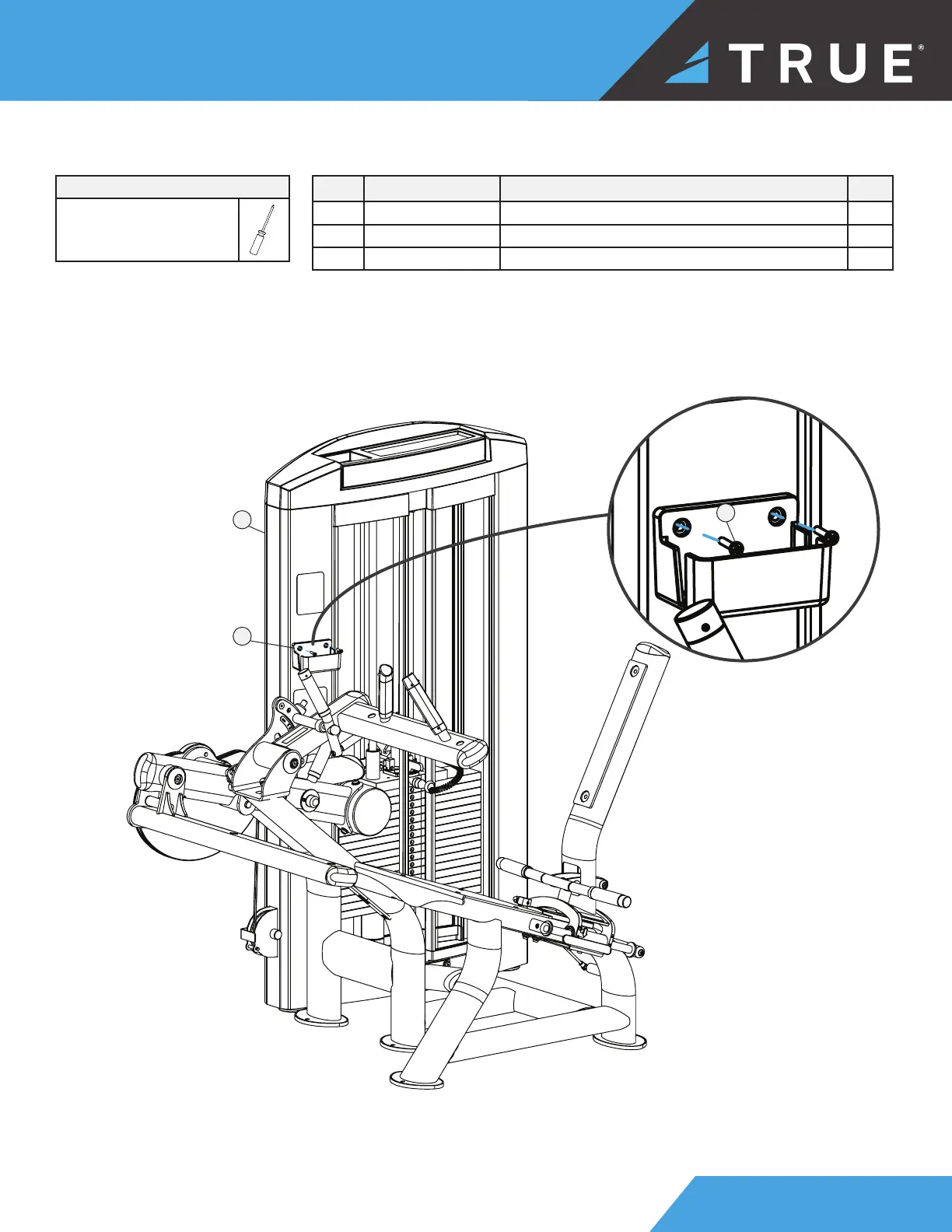 TRUE®