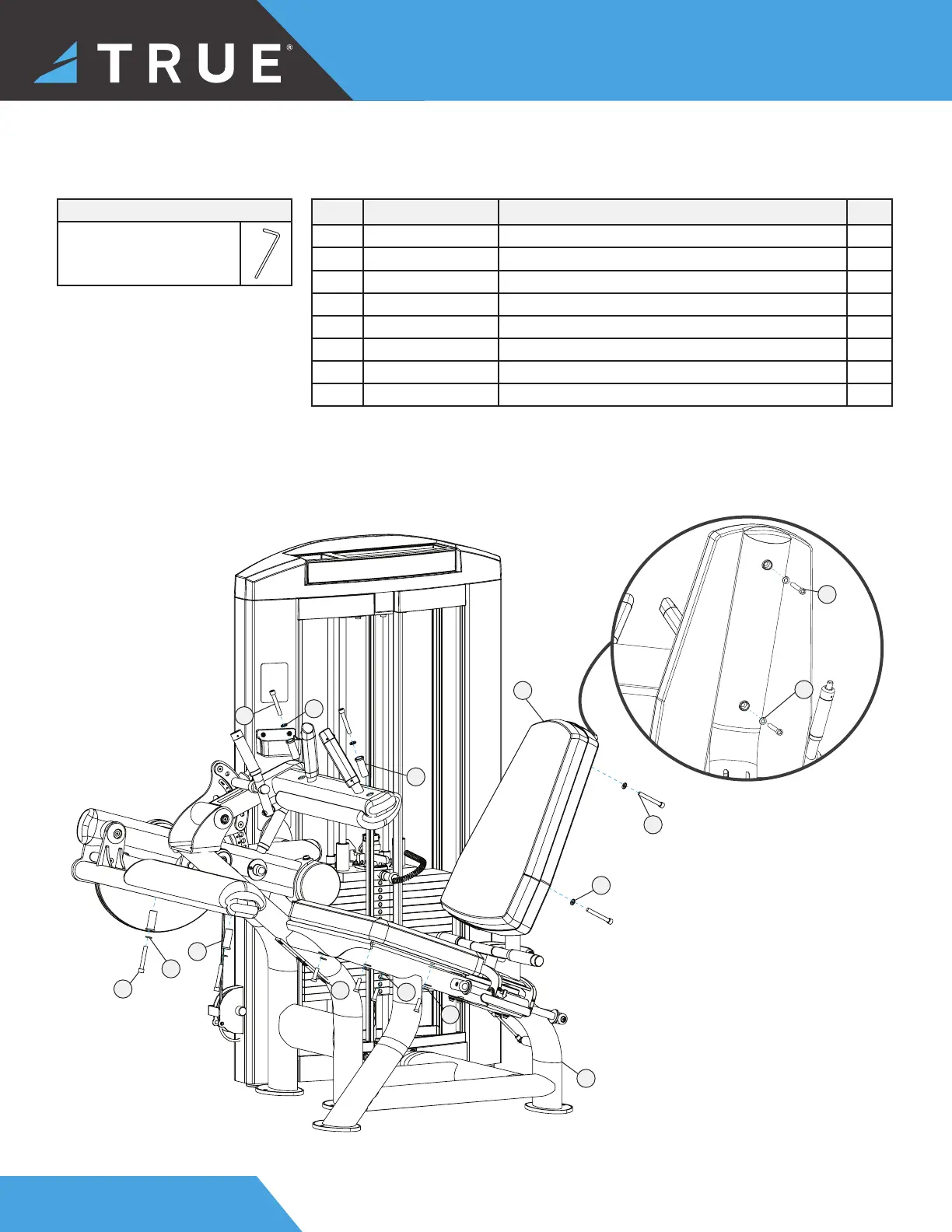 TRUE®