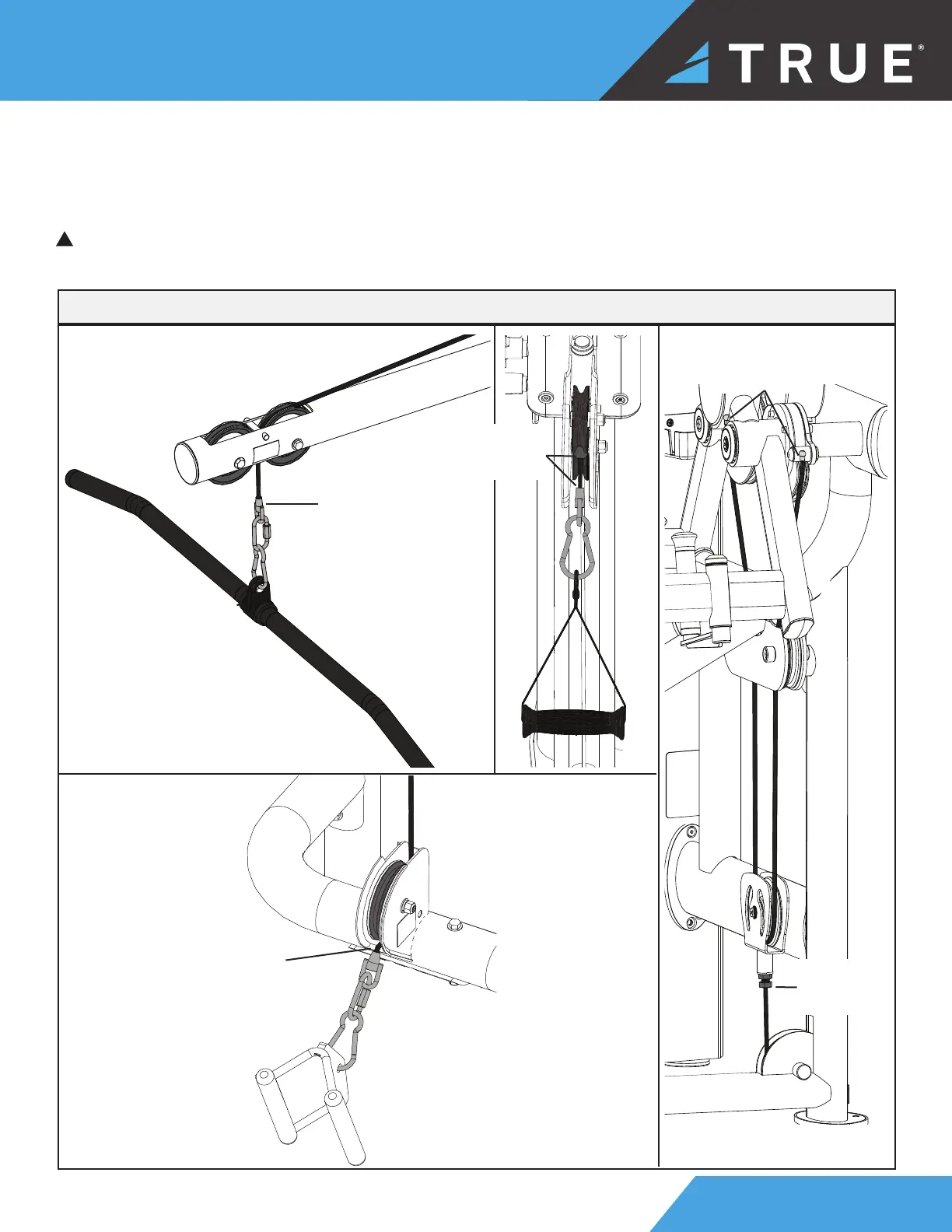 TRUE®