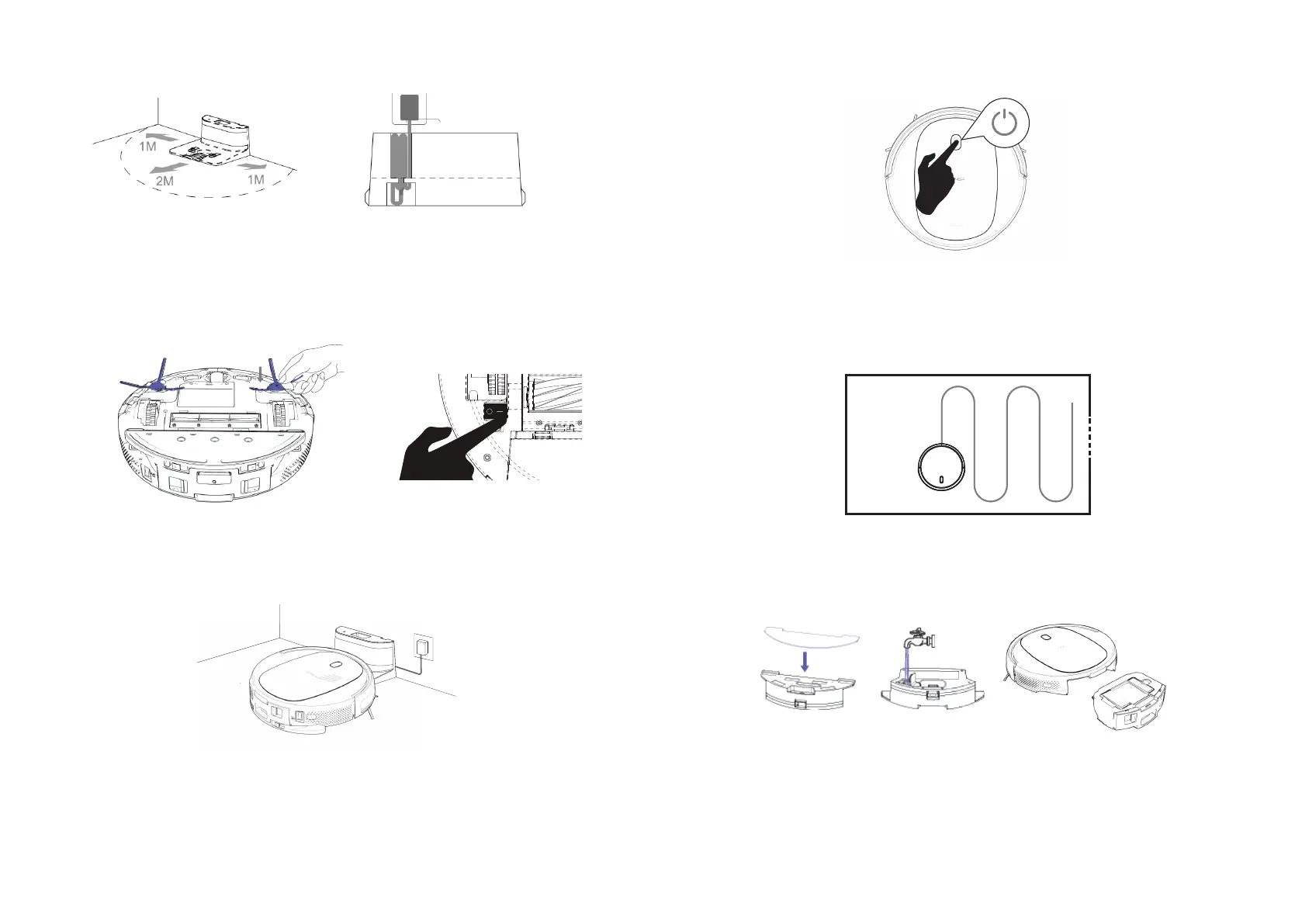 1M
2M
1M