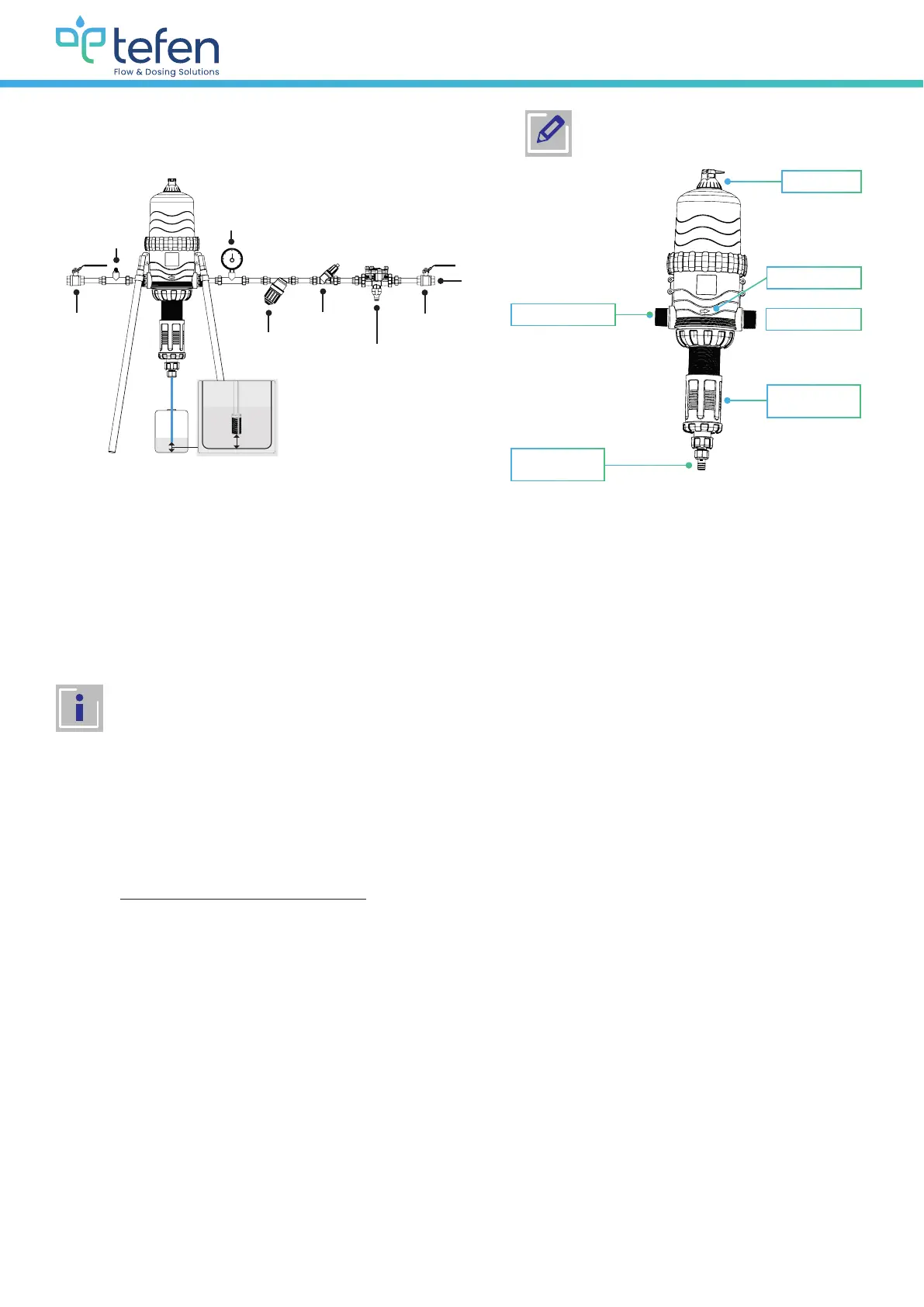 tefen
Flow & Dosing Solutions