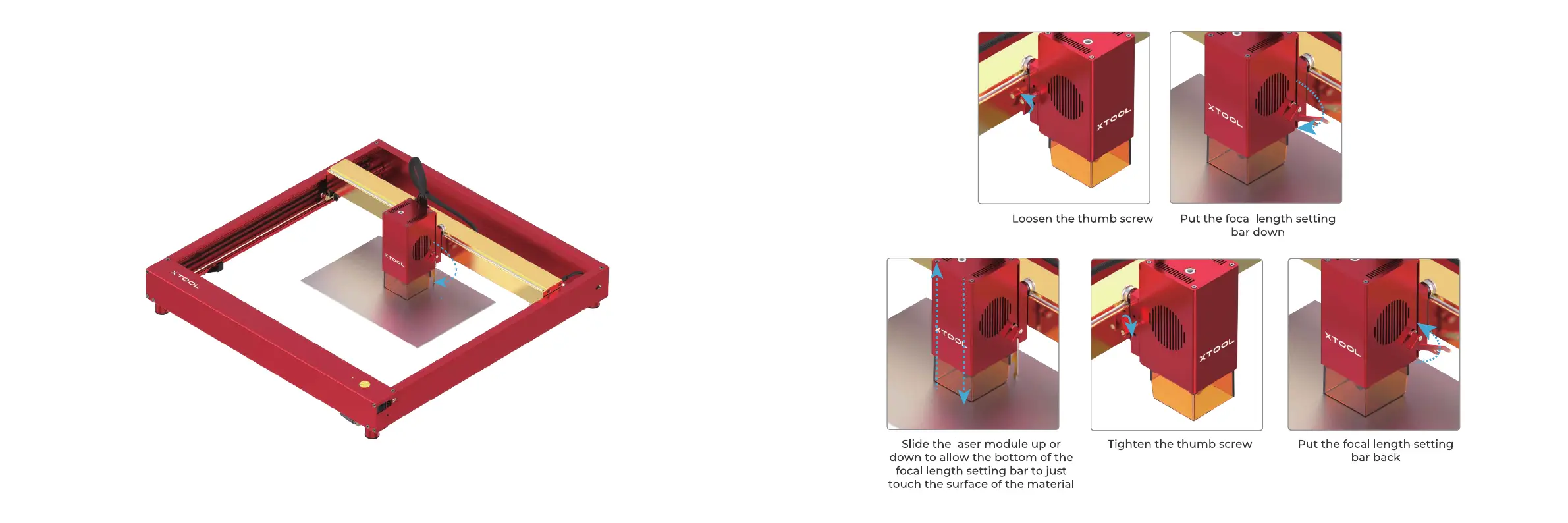 XTOOL

XTOOL

XTOOL

Loosen the thumb screw

XTOOL

Put the focal length setting bar down

XTOOL

Slide the laser module up or down to allow the bottom of the focal length setting bar to just touch the surface of the material

XTOOL

Tighten the thumb screw

XTOOL

Put the focal length setting bar back