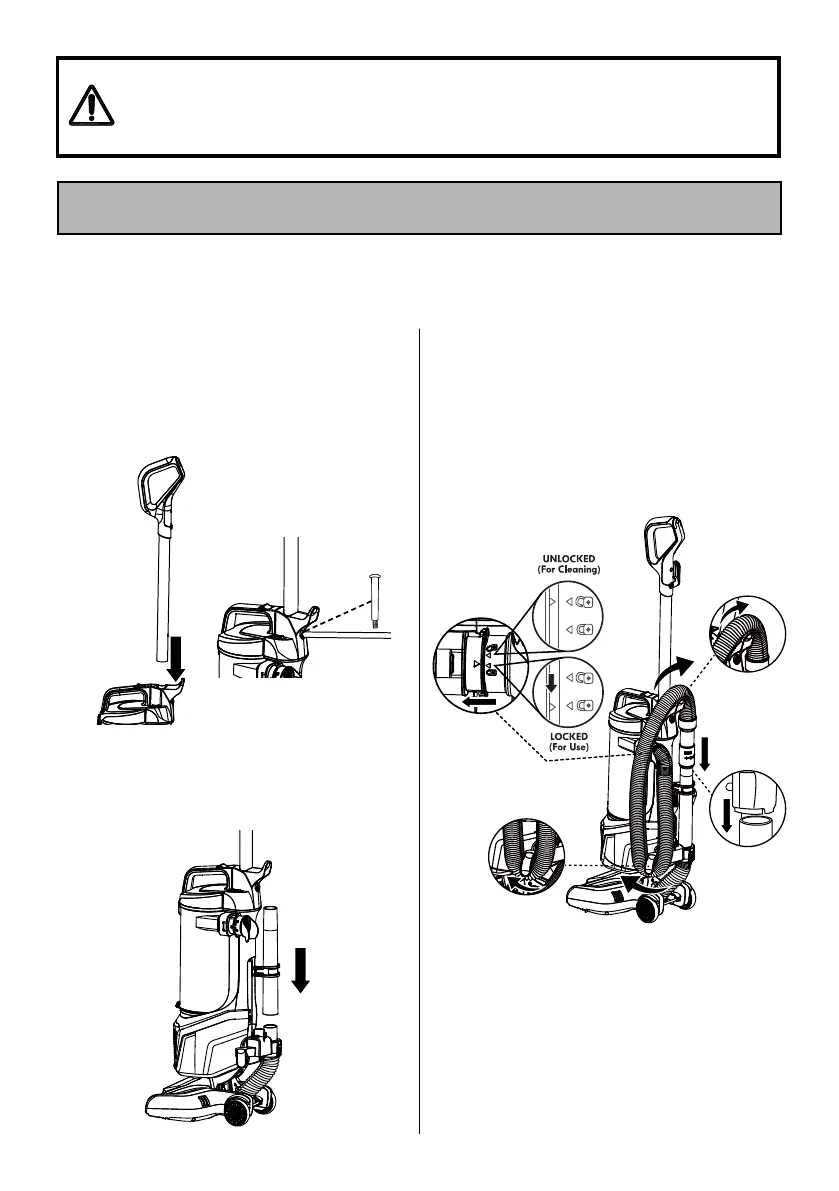 UNLOCKED
(For Cleaning)

LOCKED
(For Use)