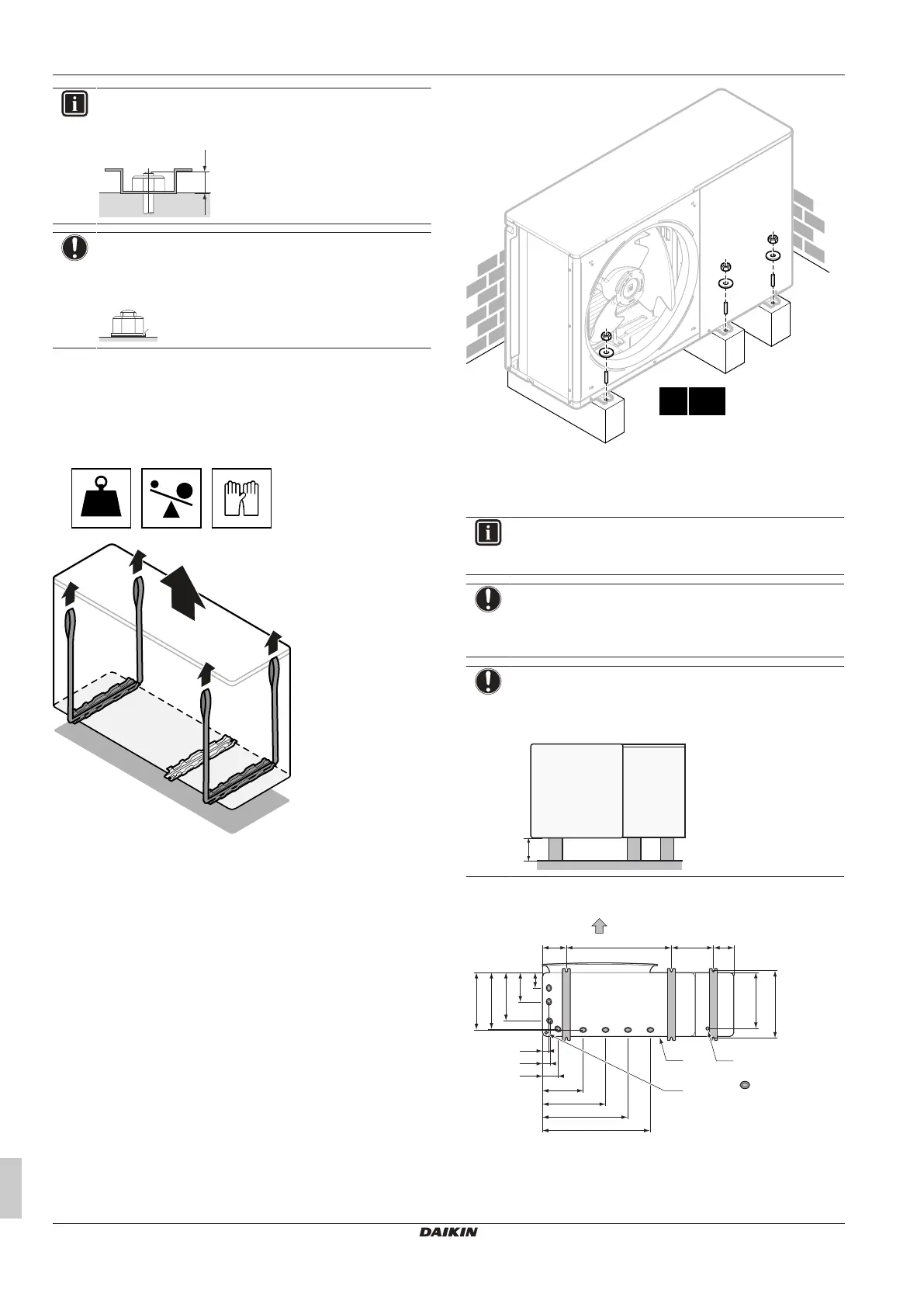 DAIKIN