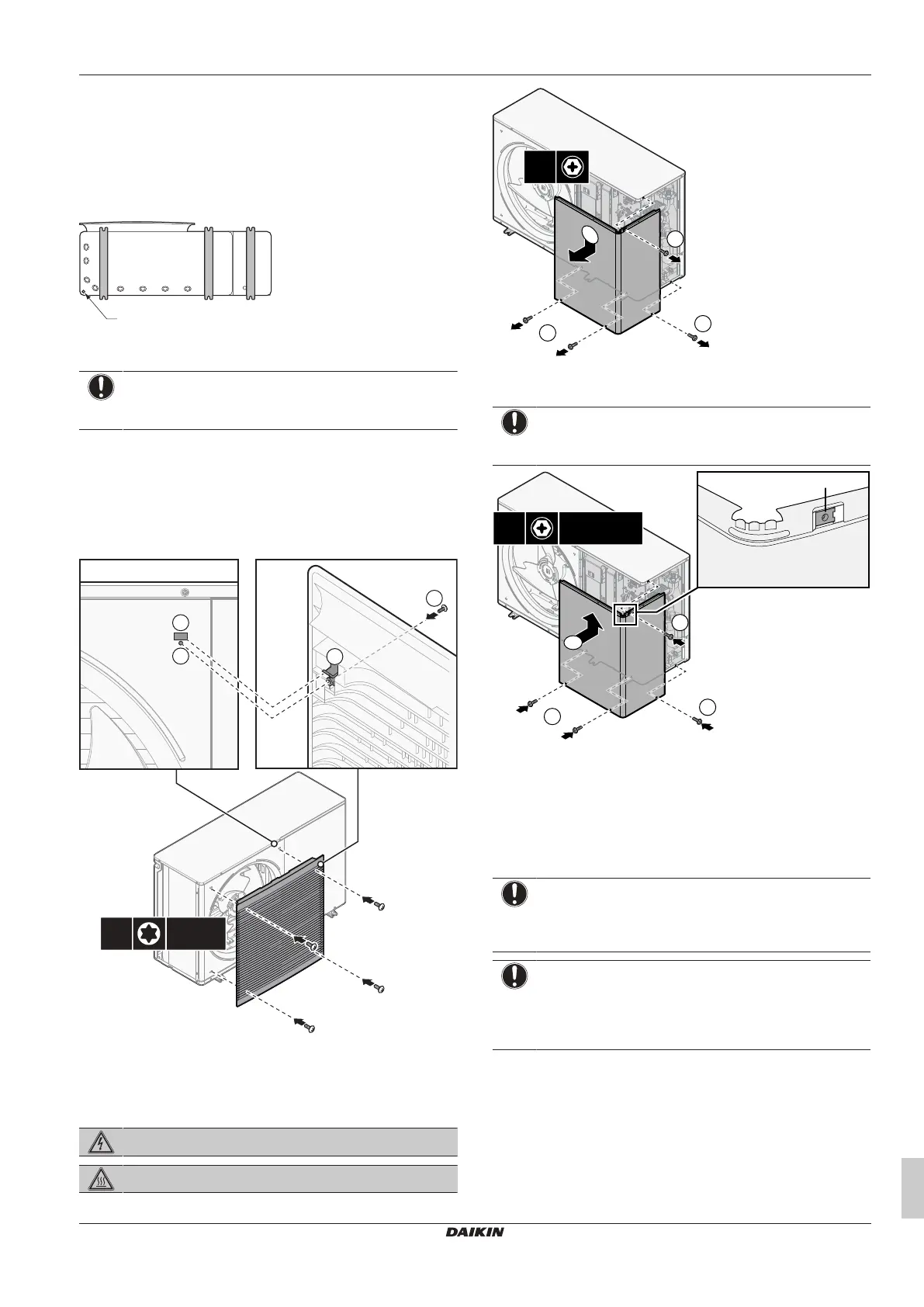 DAIKIN