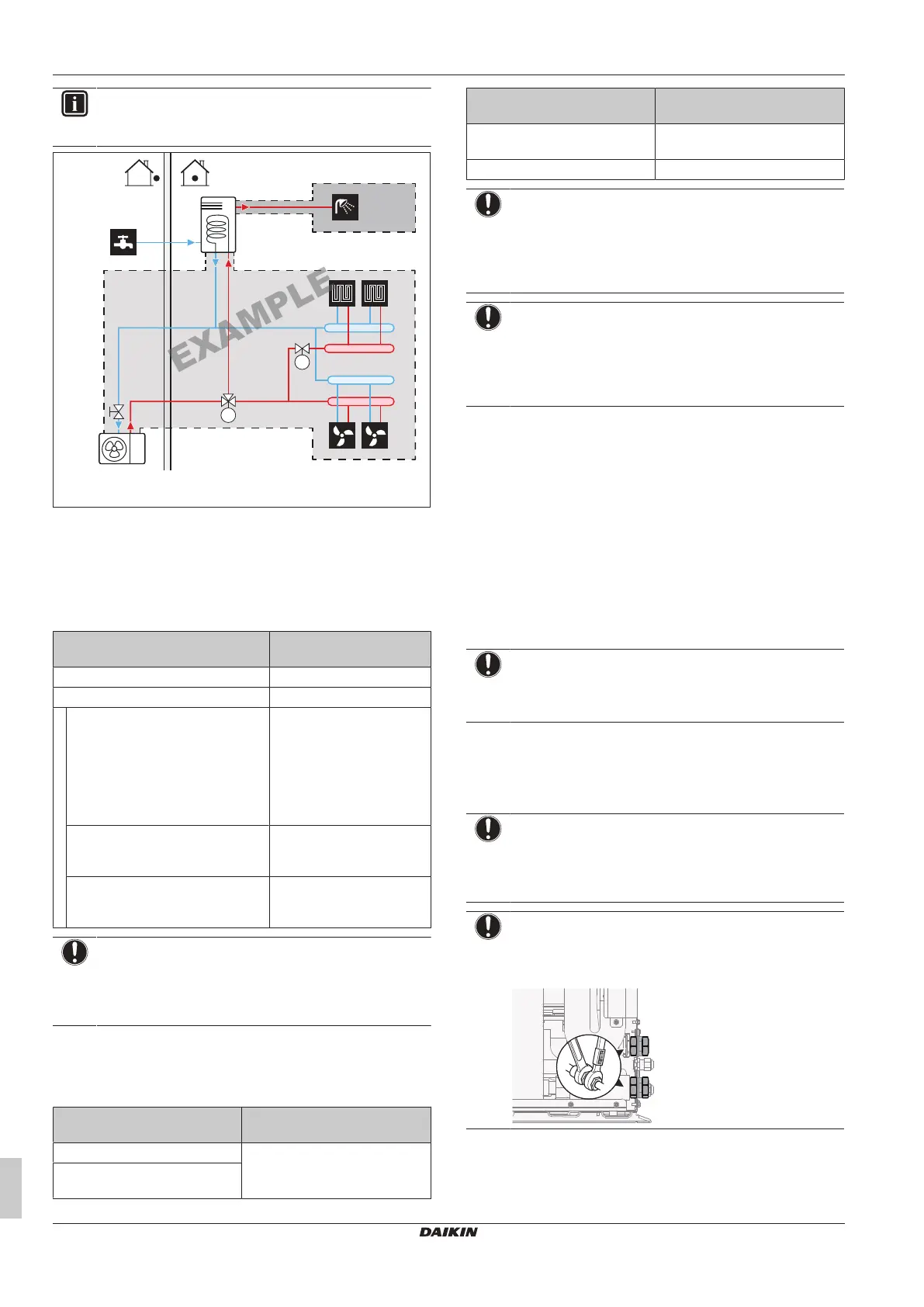 EXAMPLE

DAIKIN