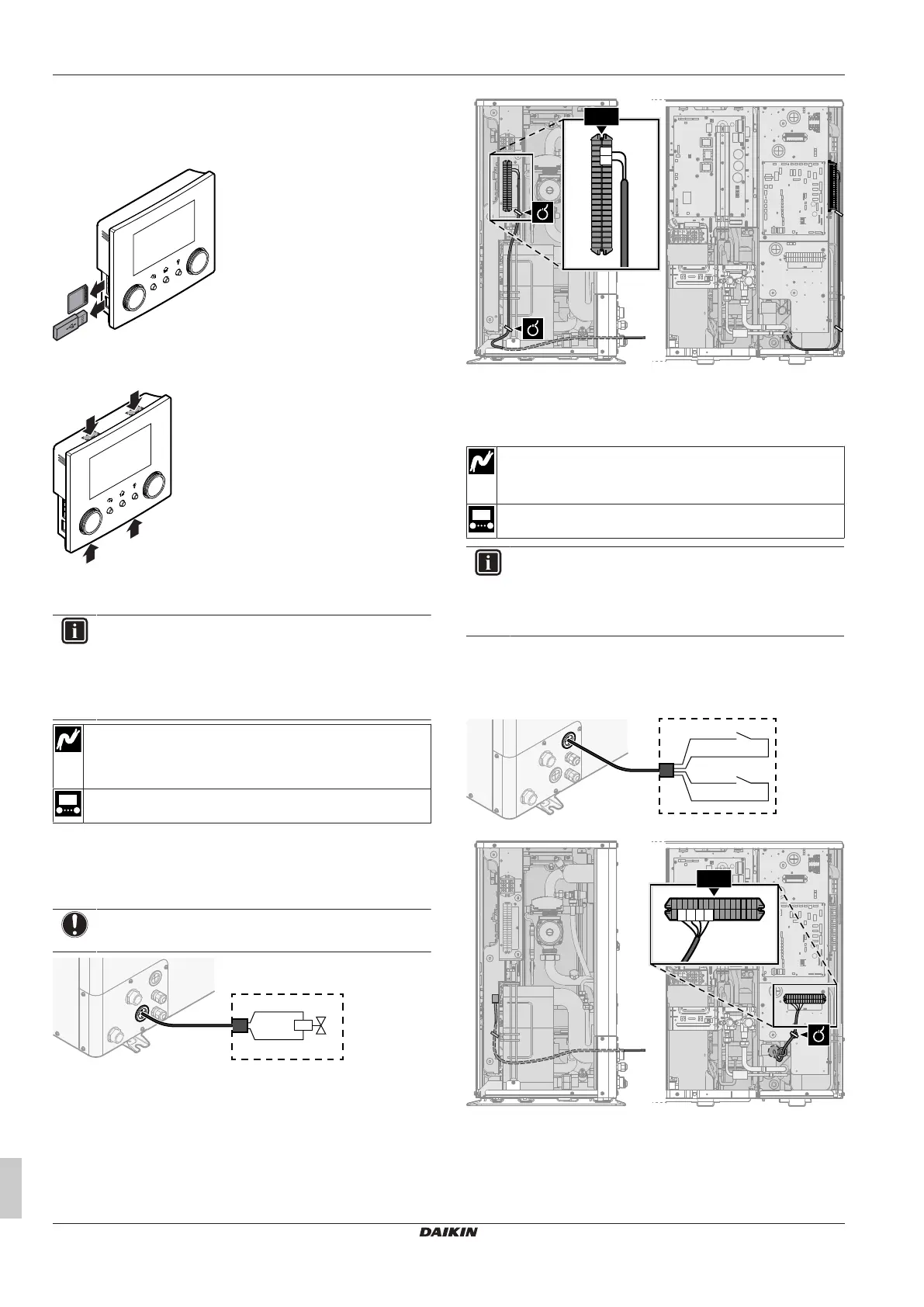 DAIKIN