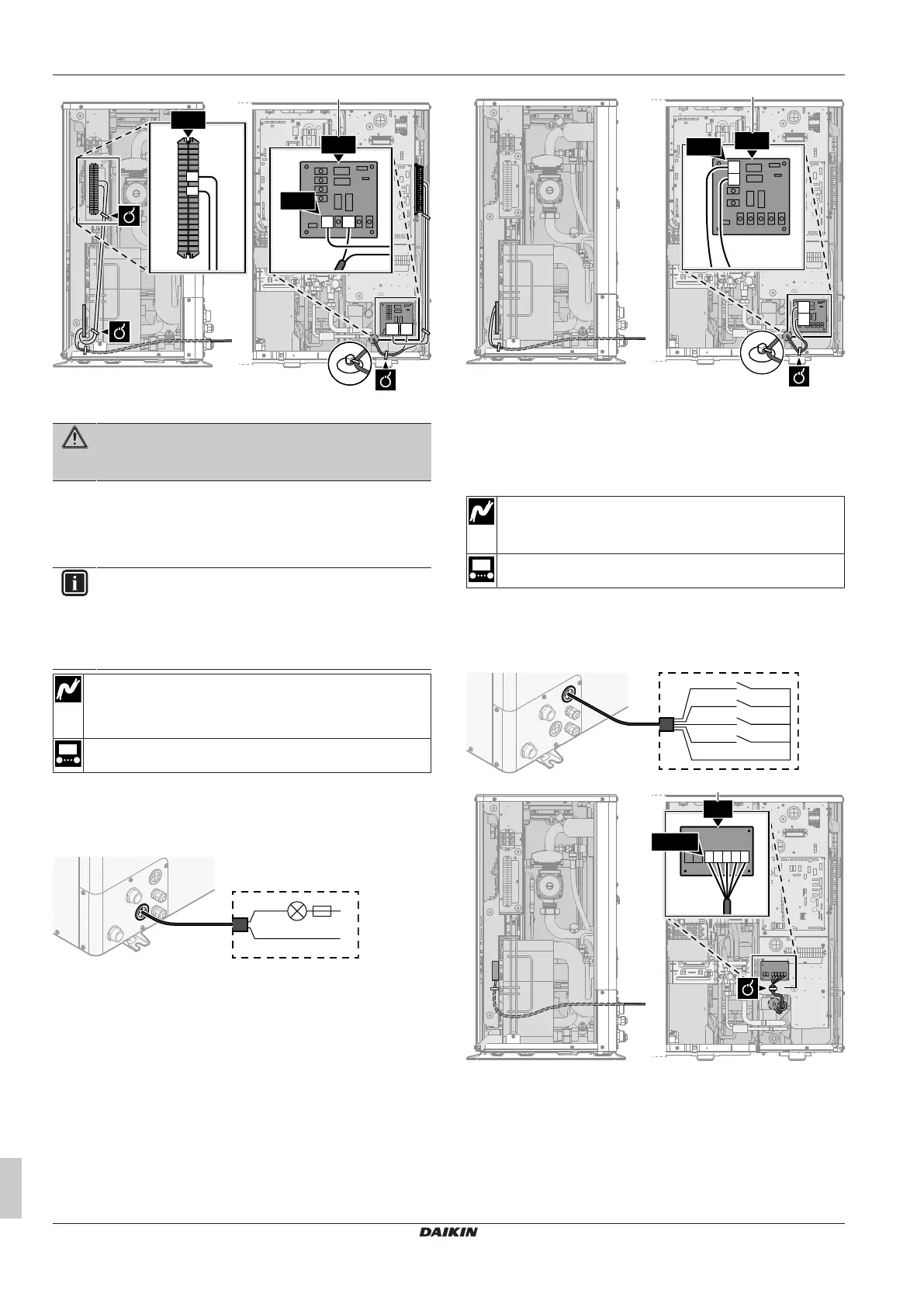 DAIKIN