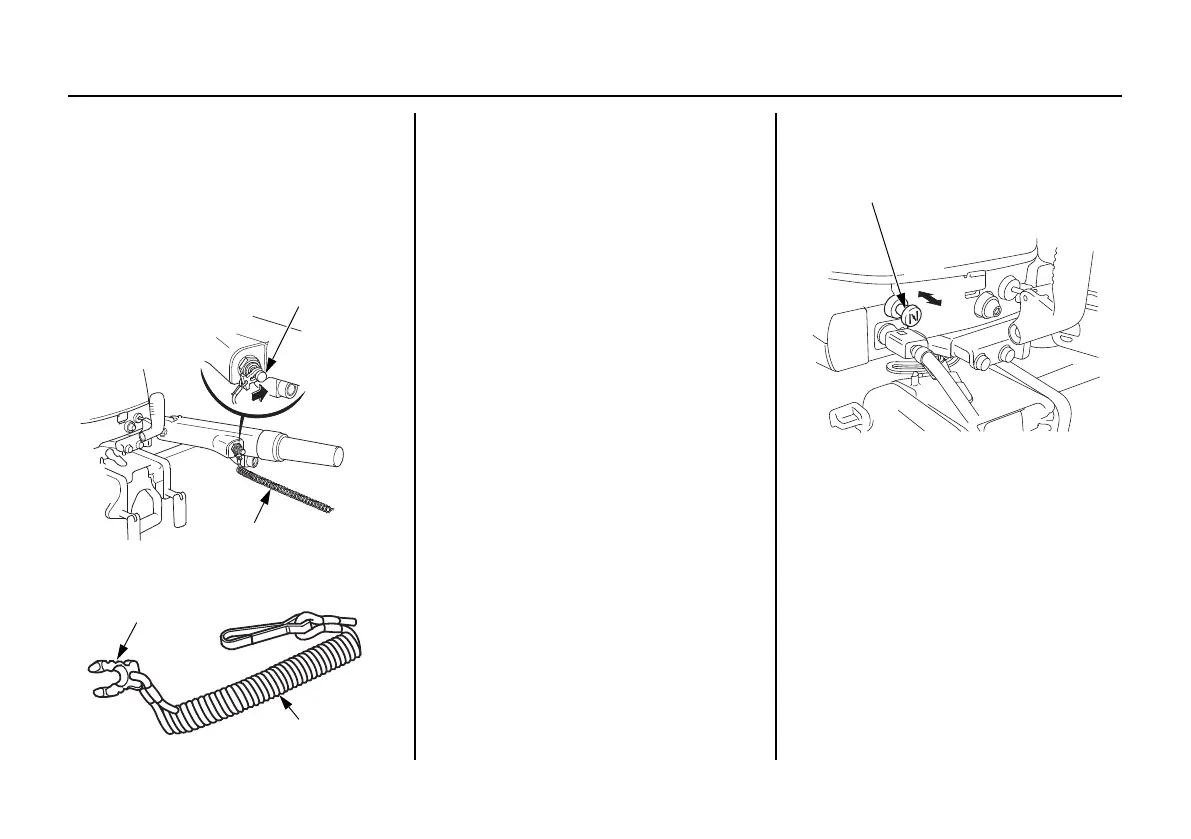 N