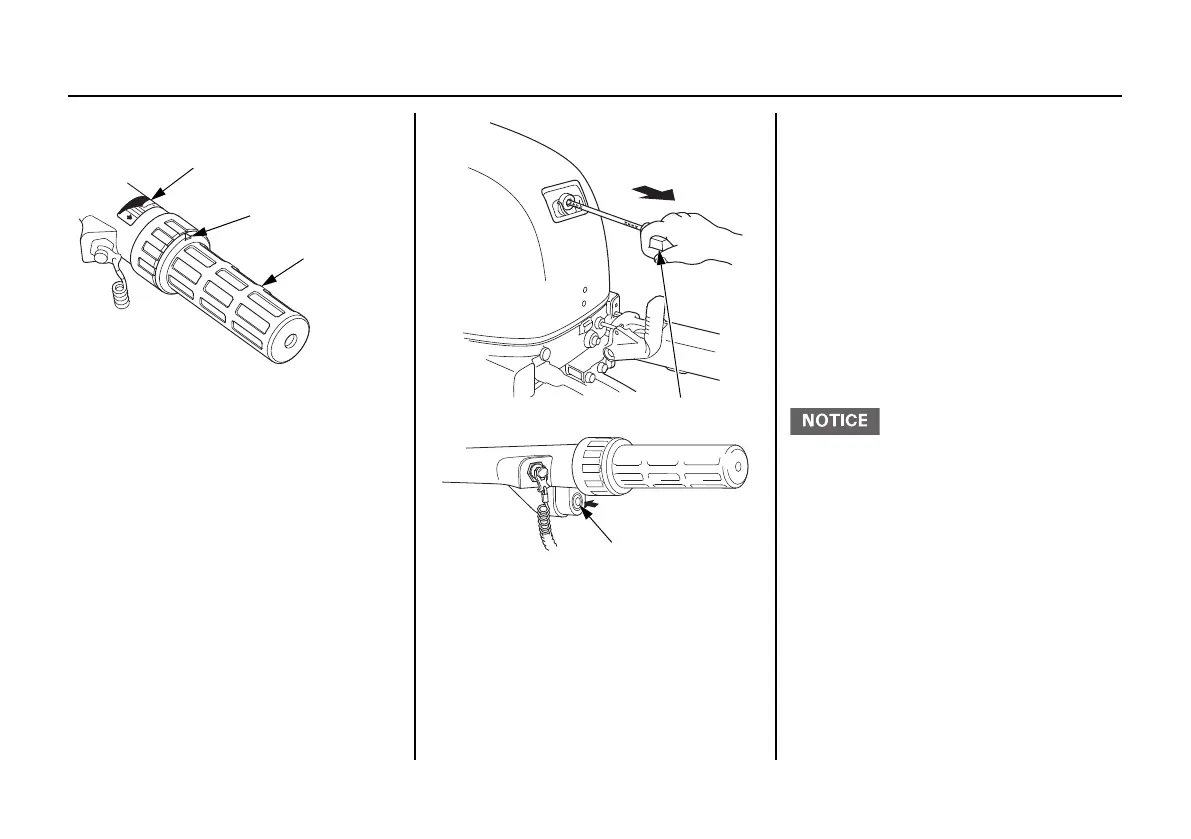 NOTICE