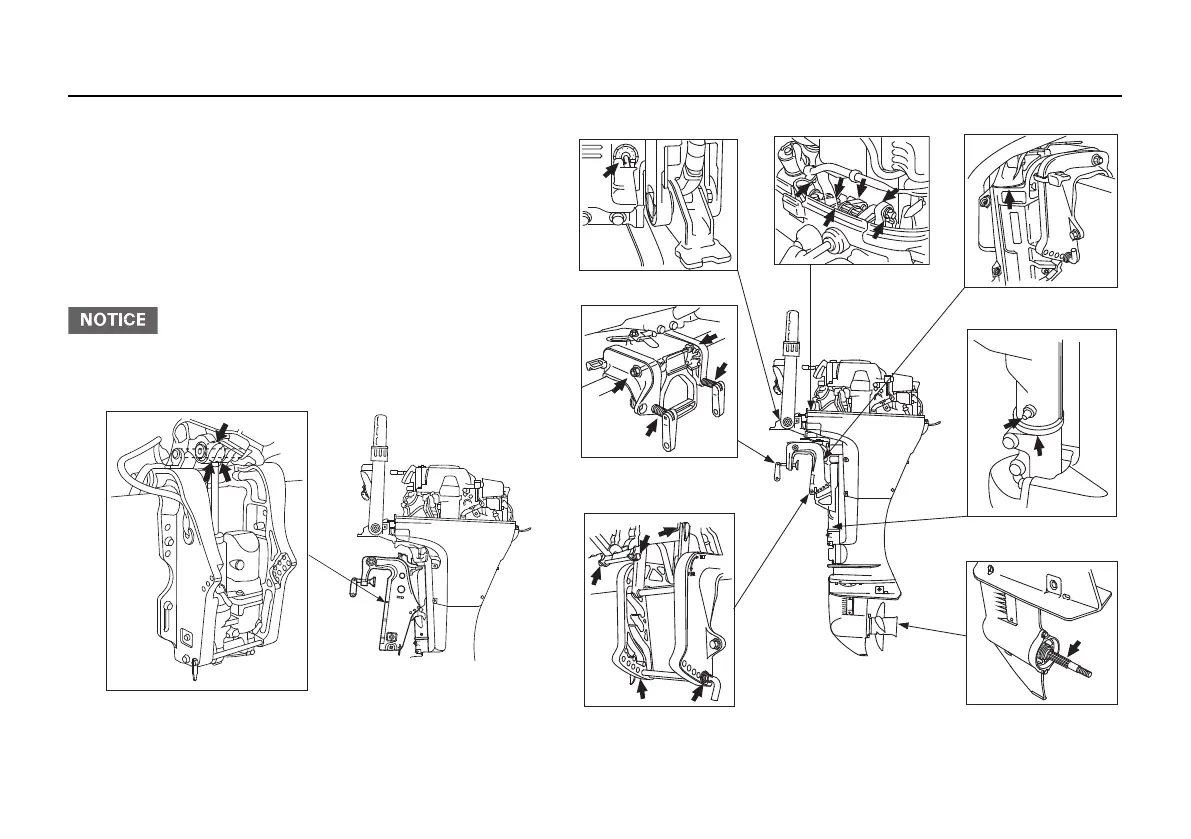 NOTICE