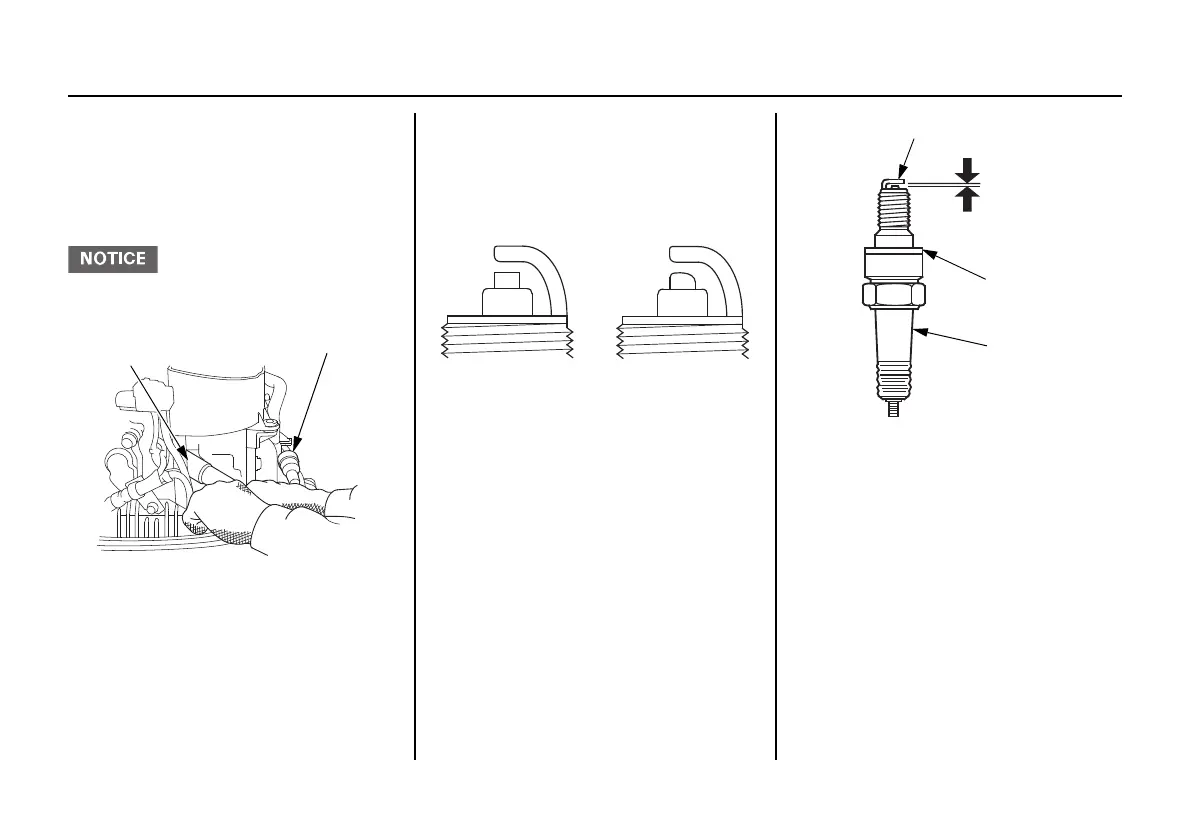 NOTICE