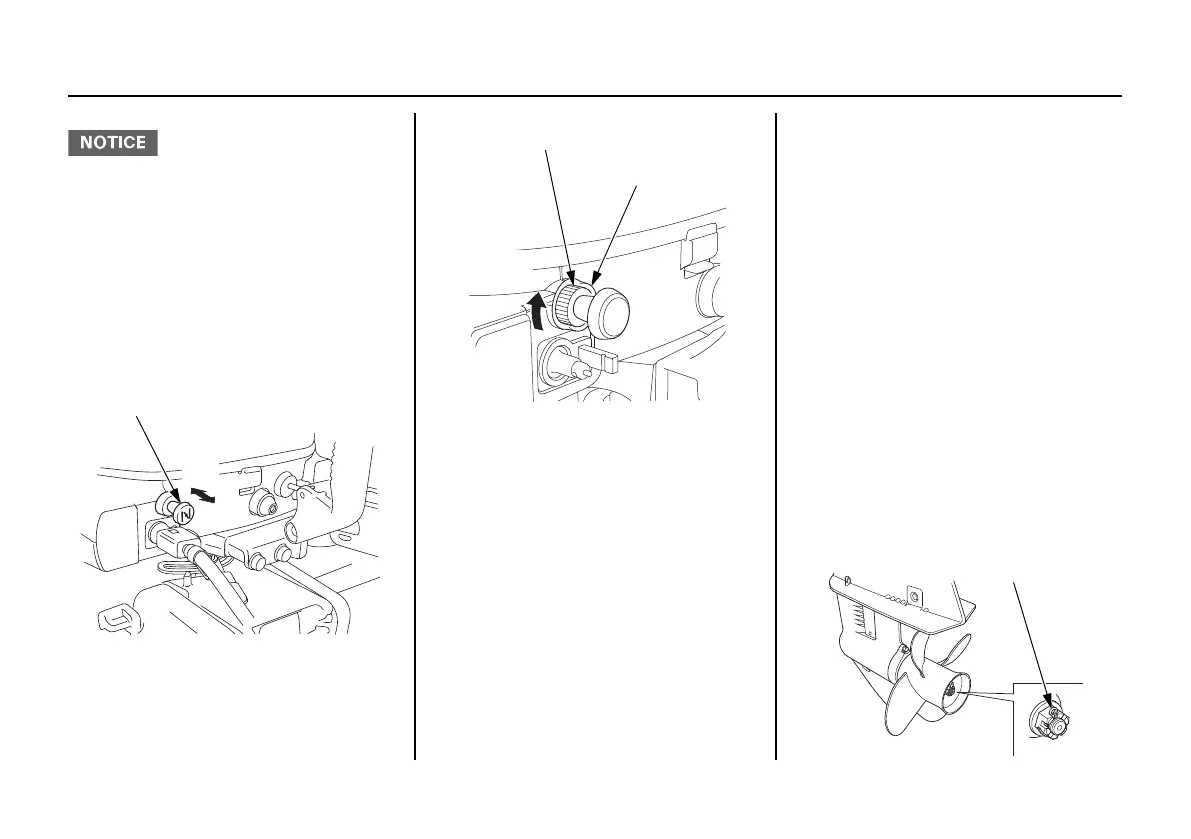 NOTICE

N