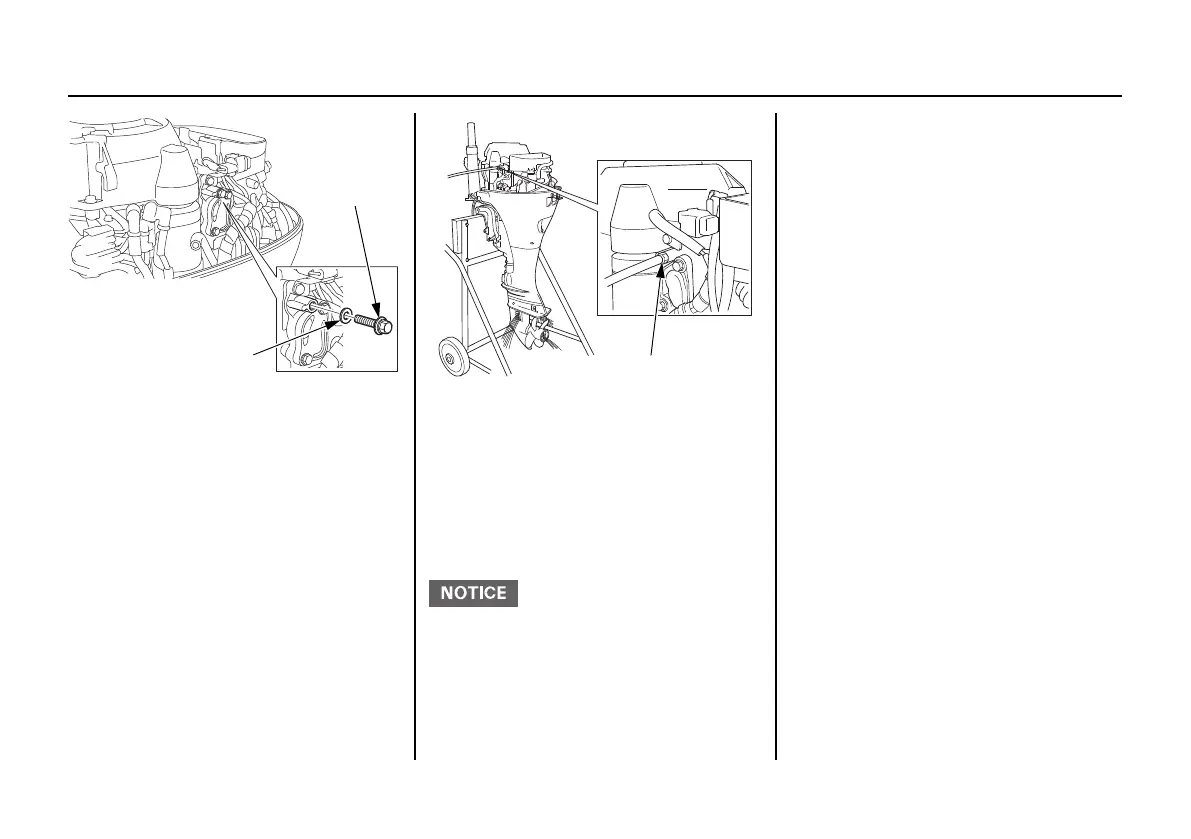 NOTICE