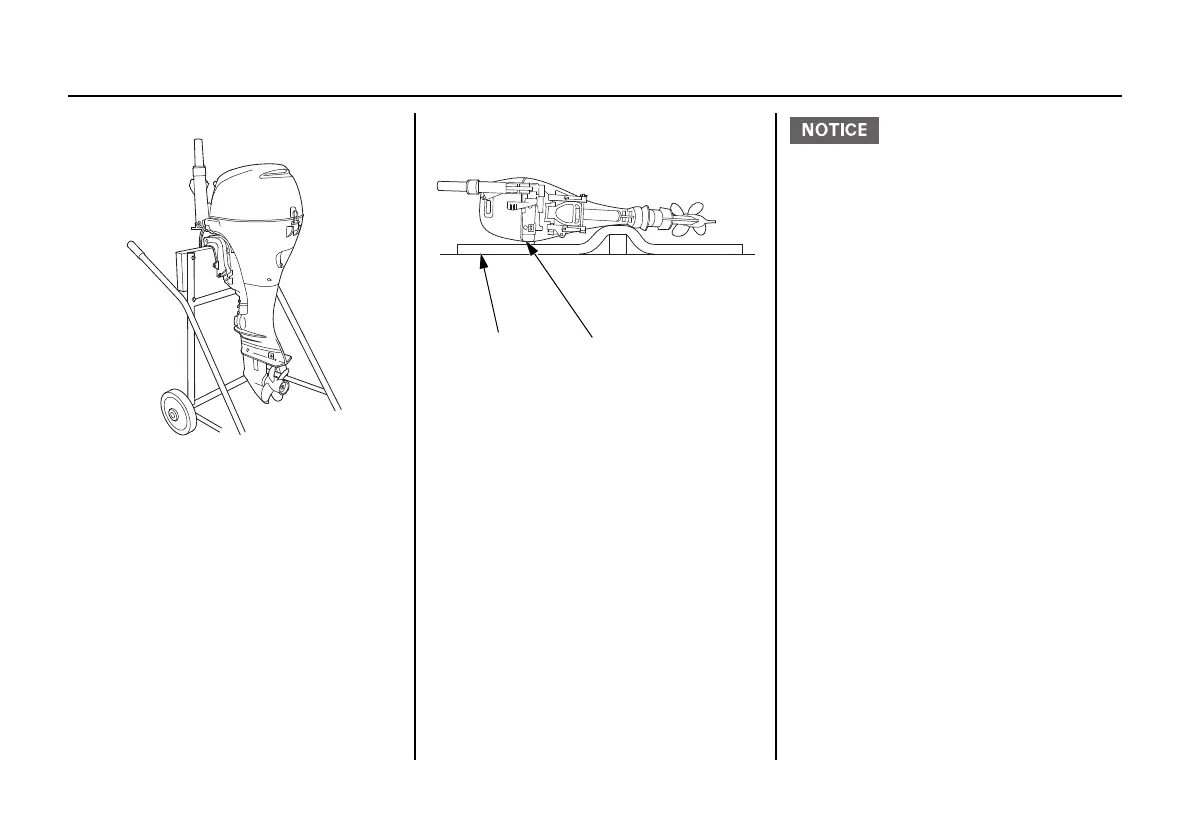 NOTICE