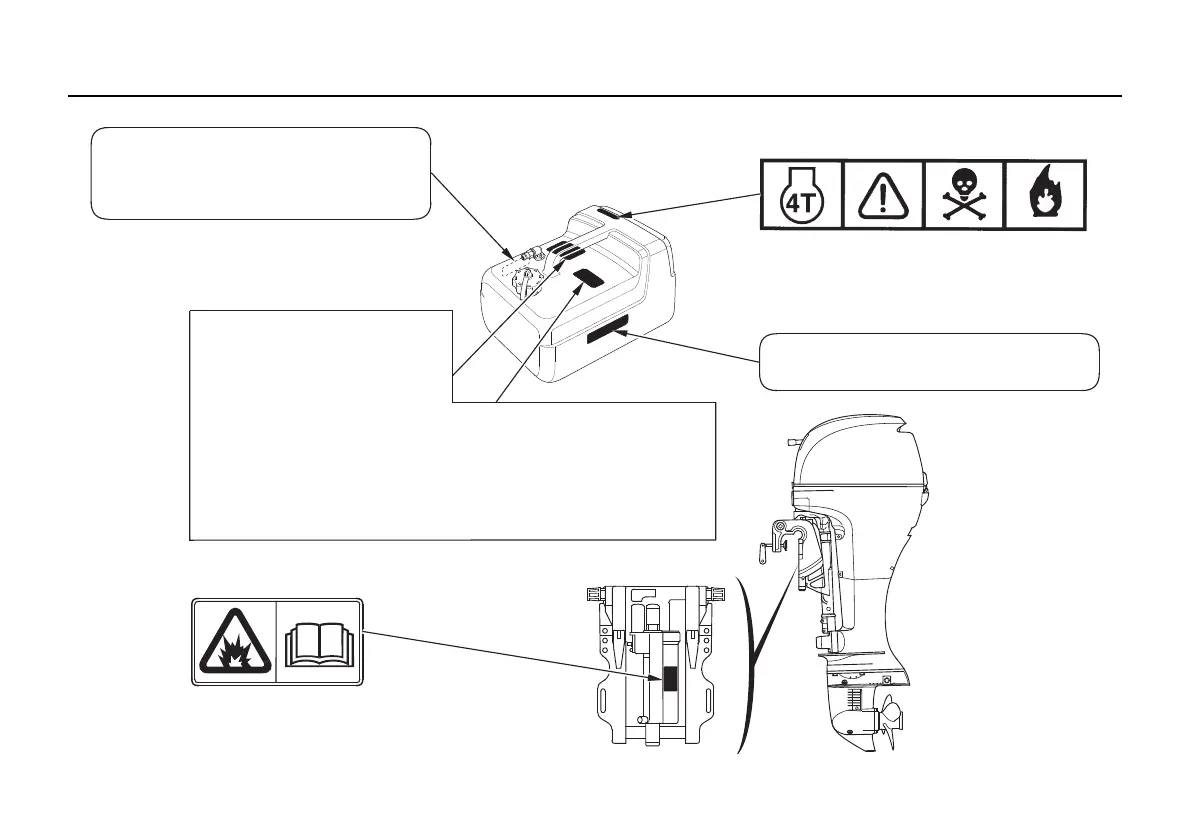 4T