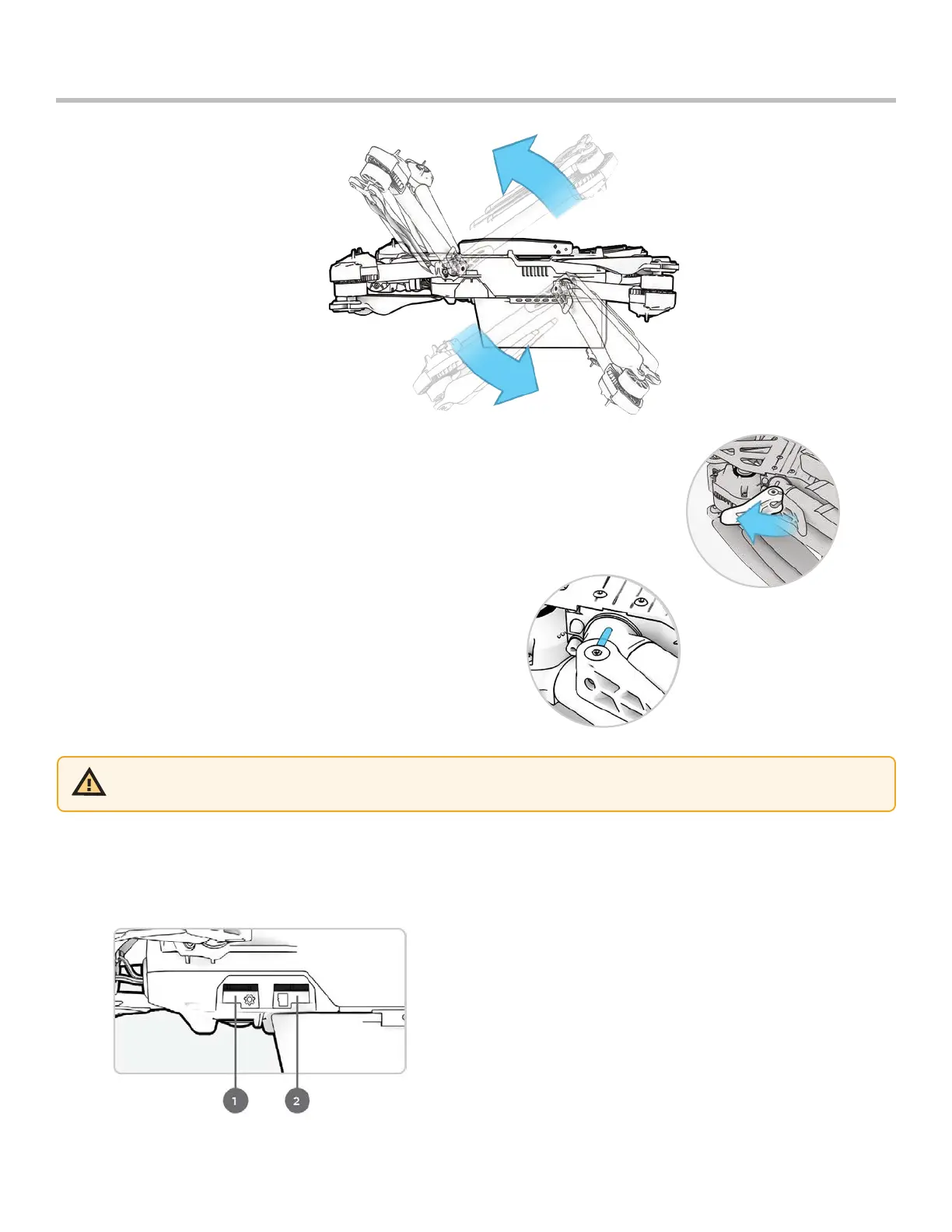 1

2