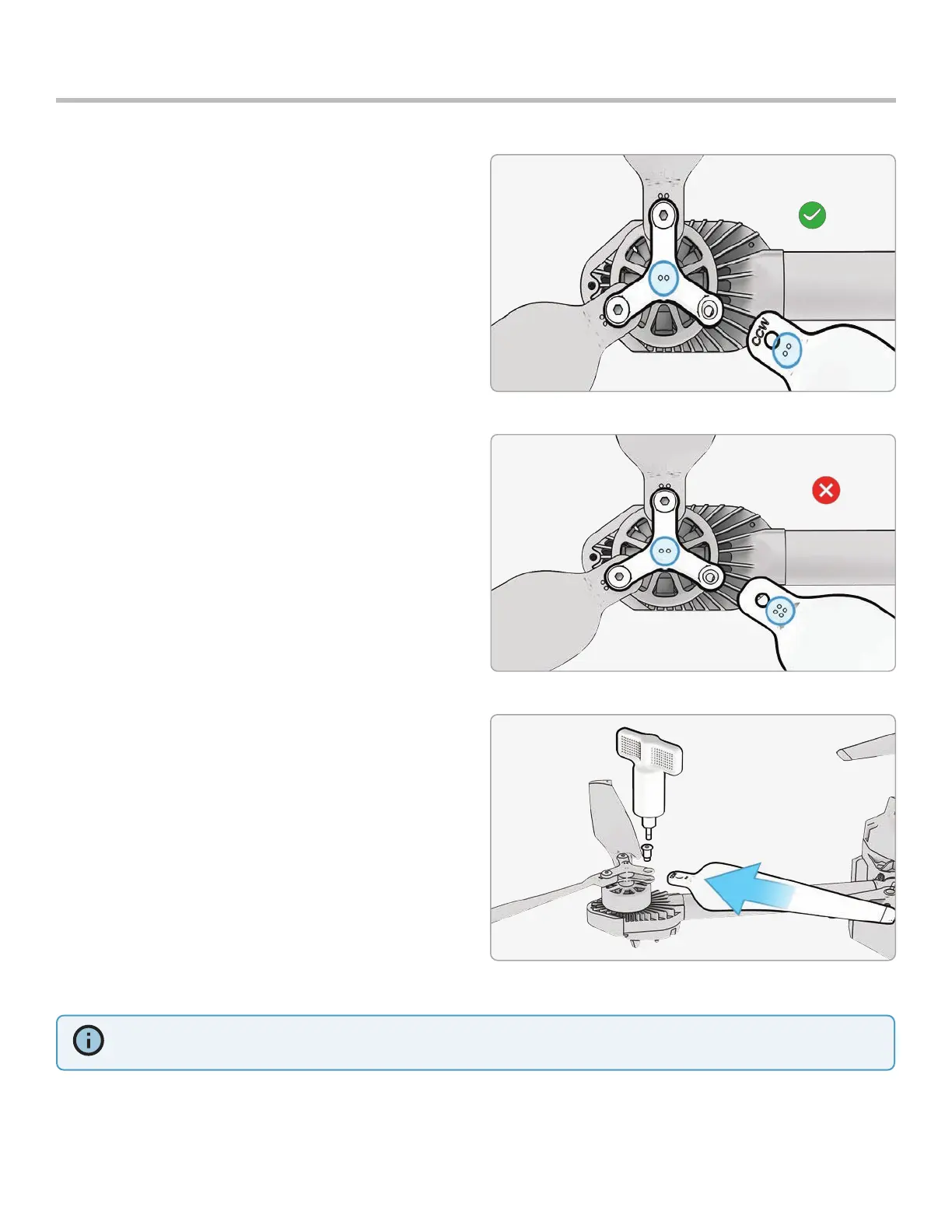 CCW