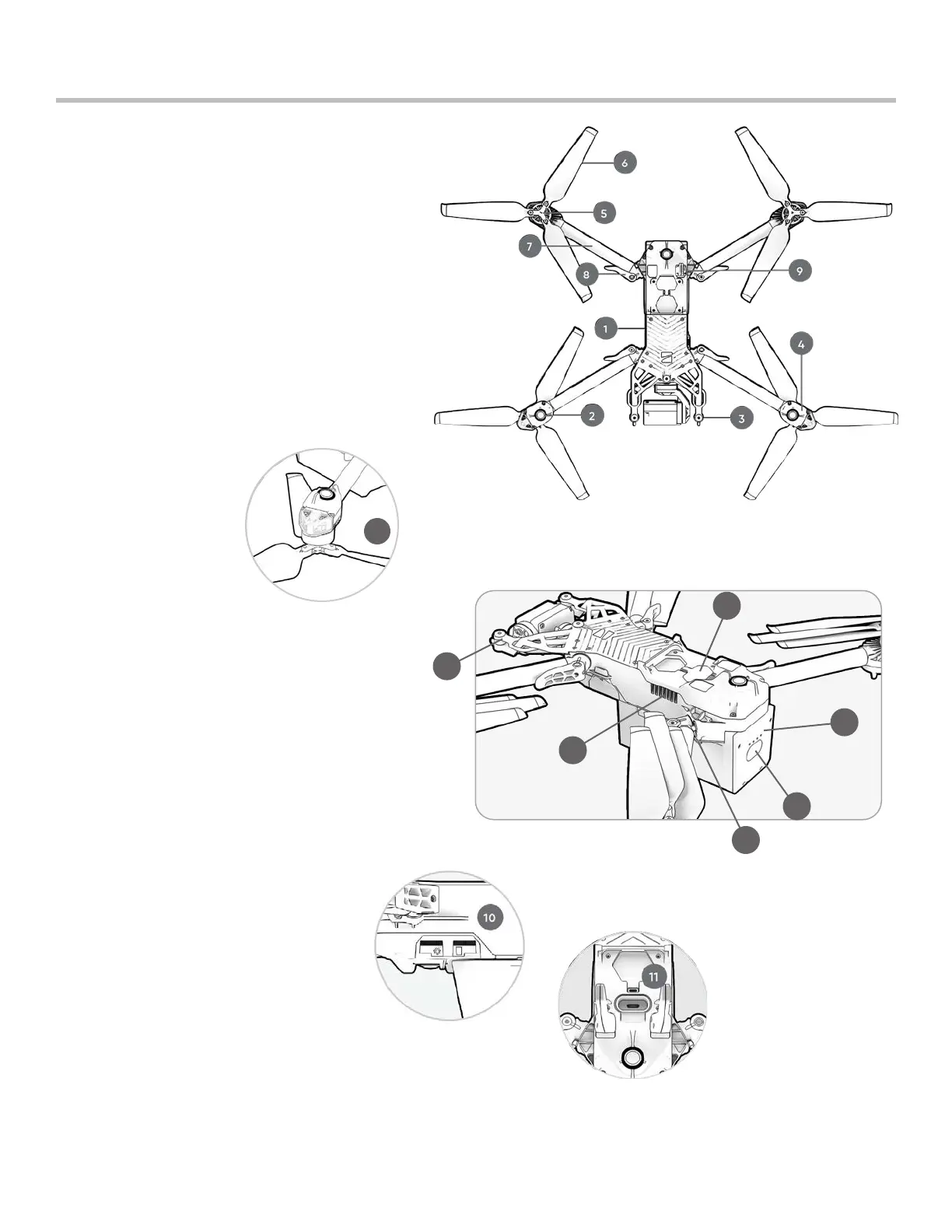 6
5
7
8
9
1
4
2
3
10
11