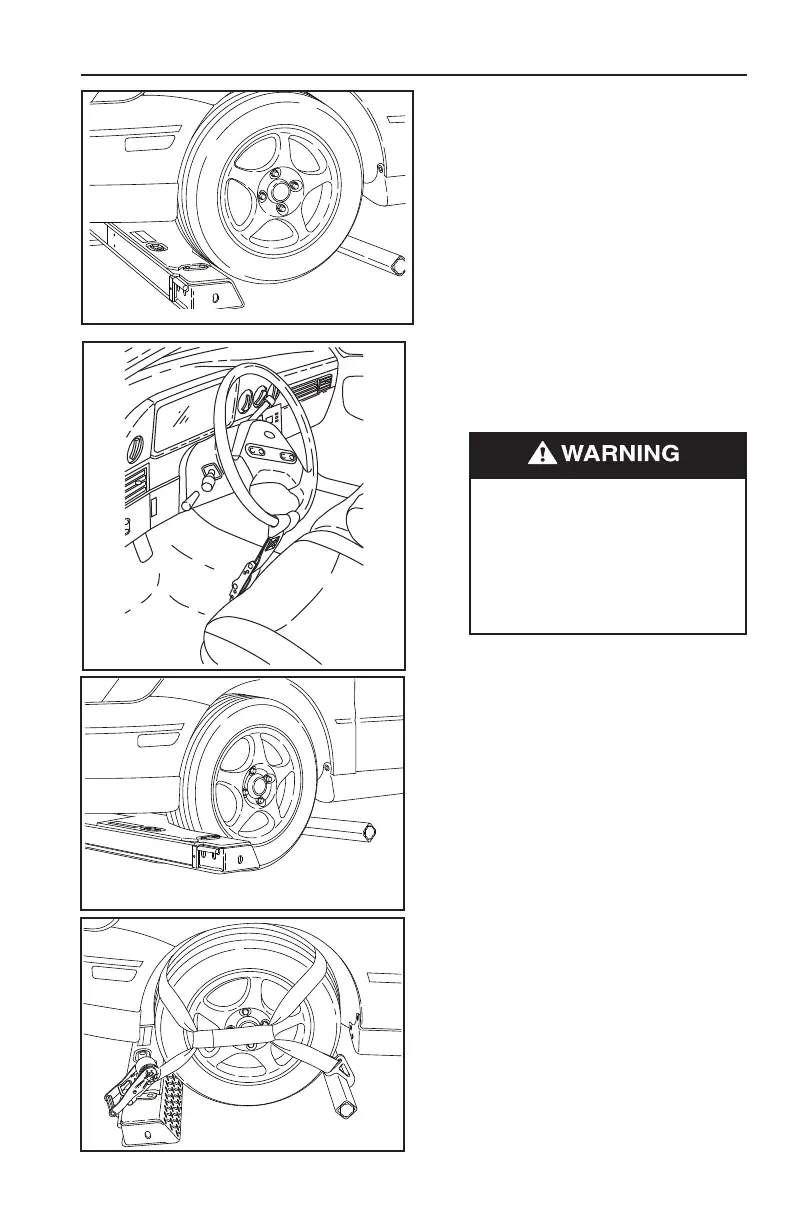 WARNING