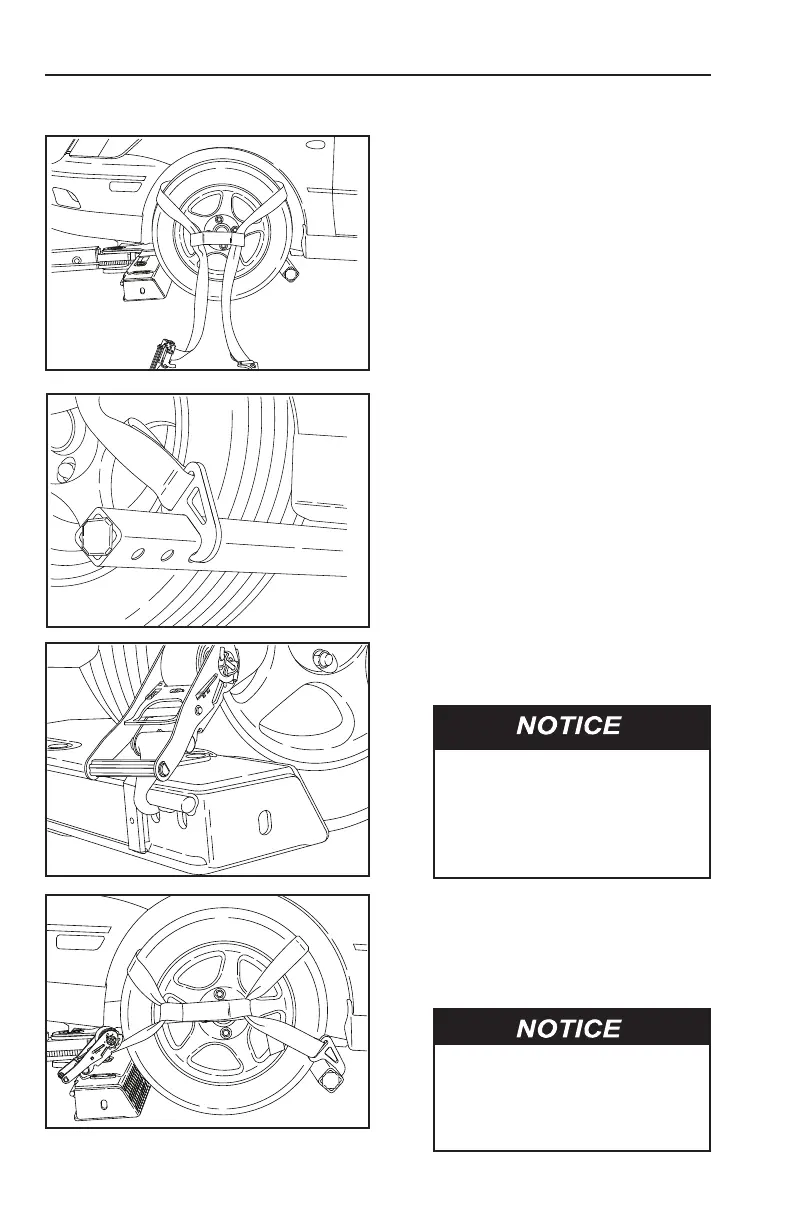 NOTICE

NOTICE