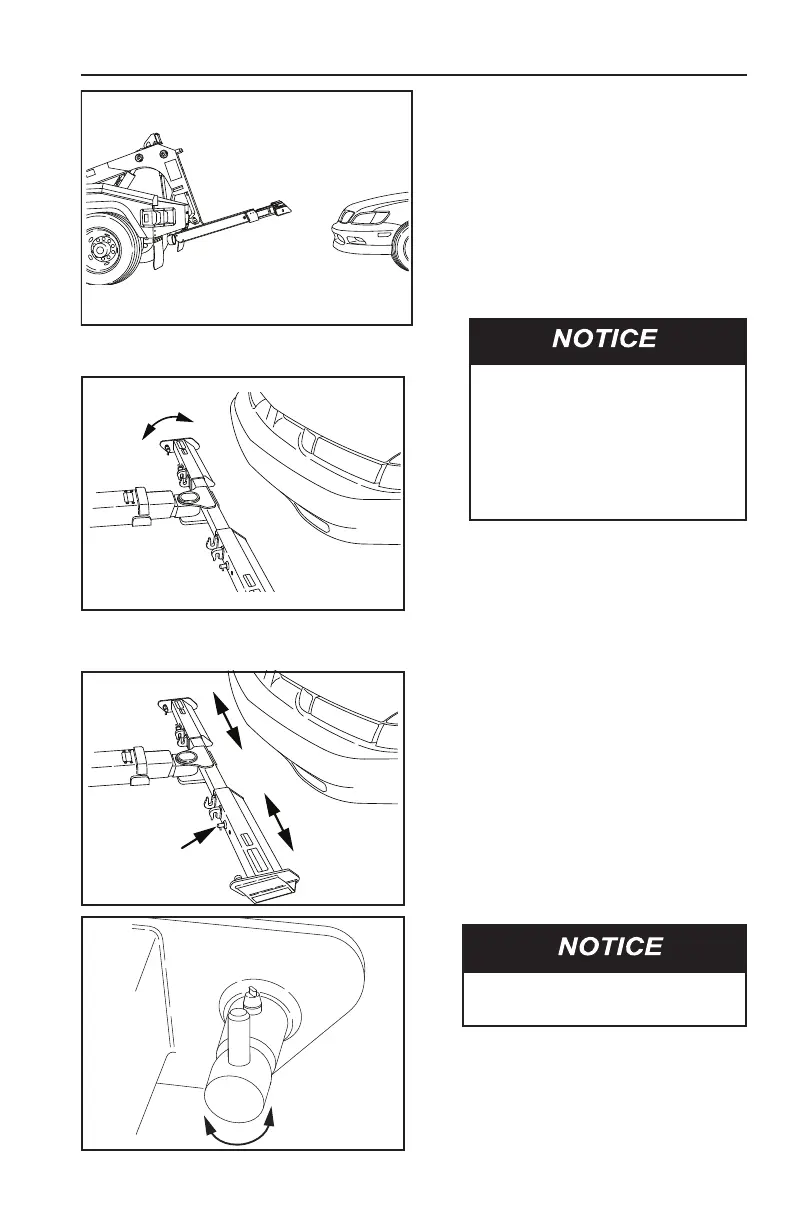 NOTICE

NOTICE