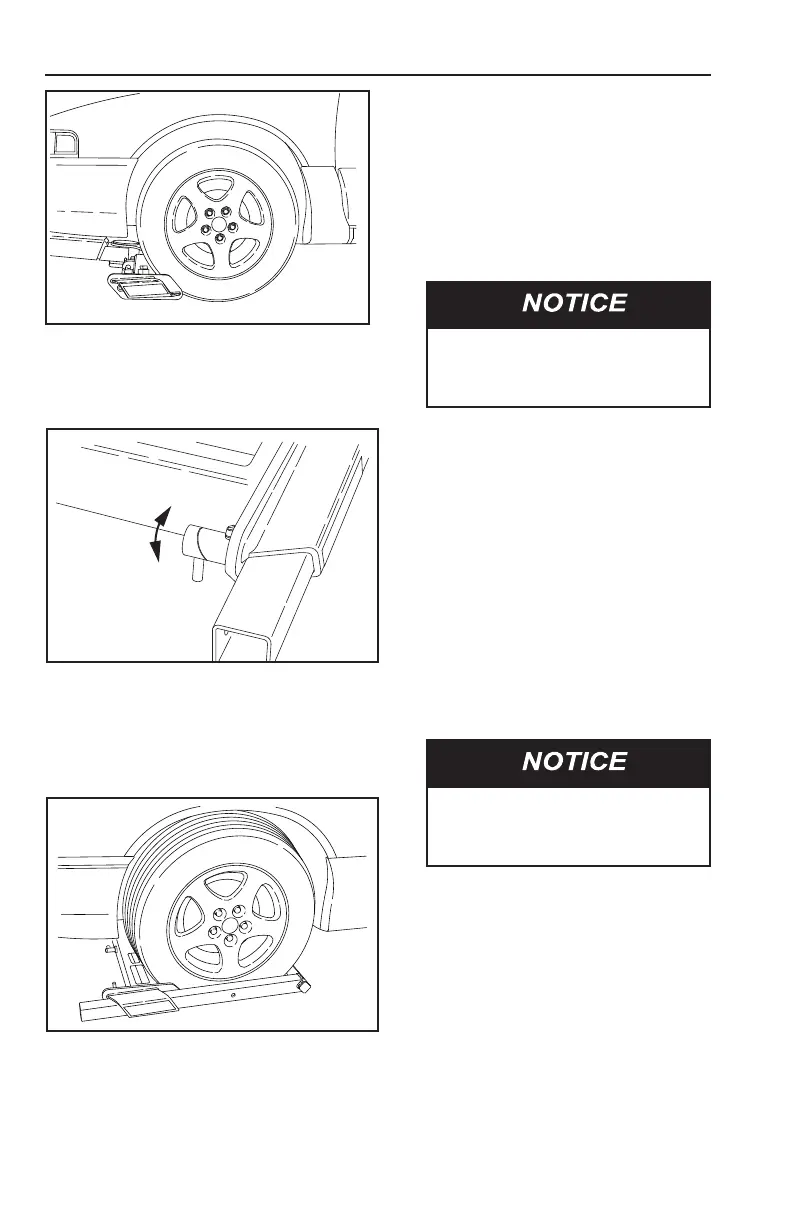 NOTICE

NOTICE