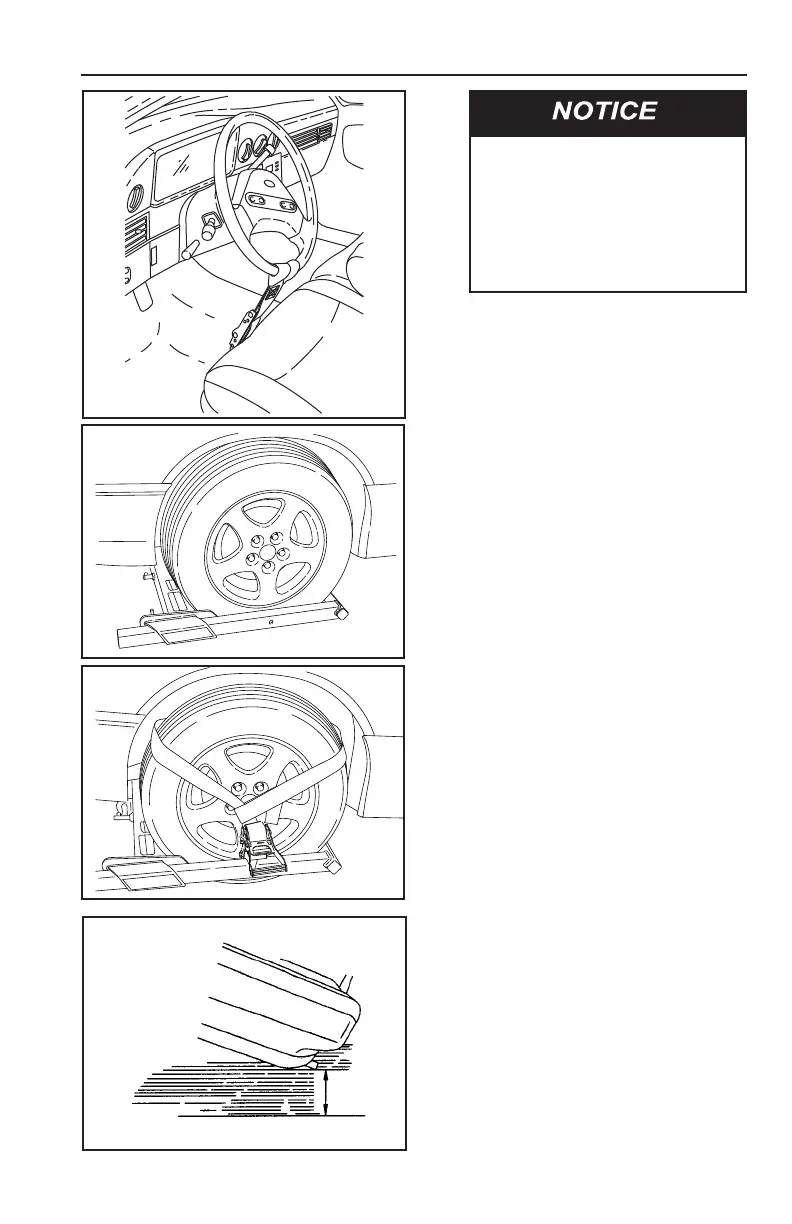 NOTICE