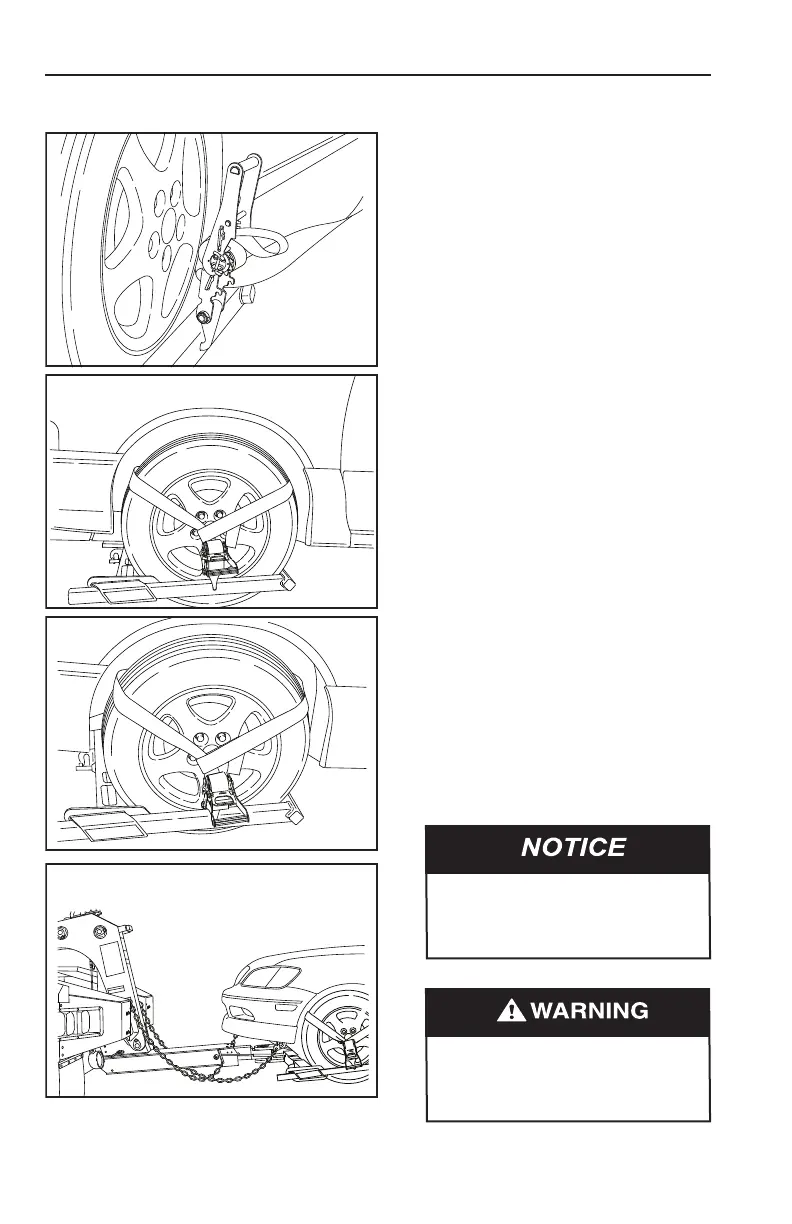 NOTICE

WARNING