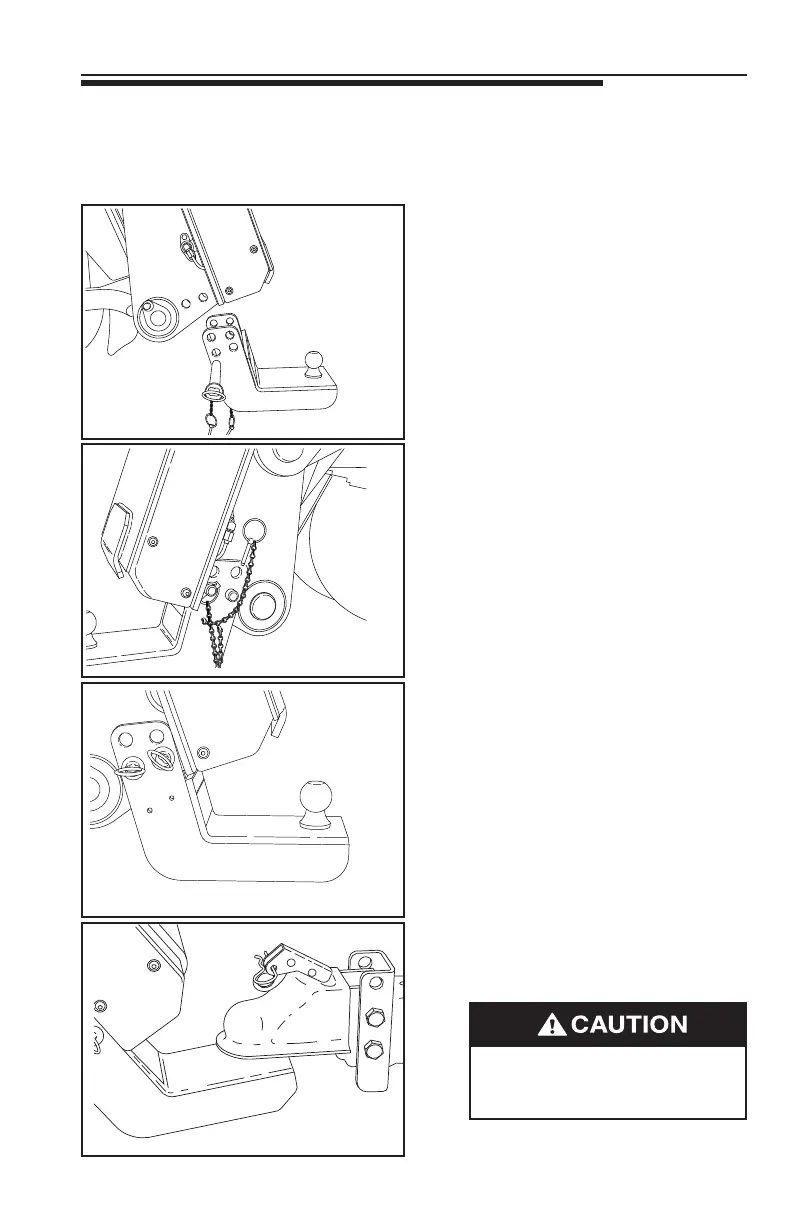 CAUTION