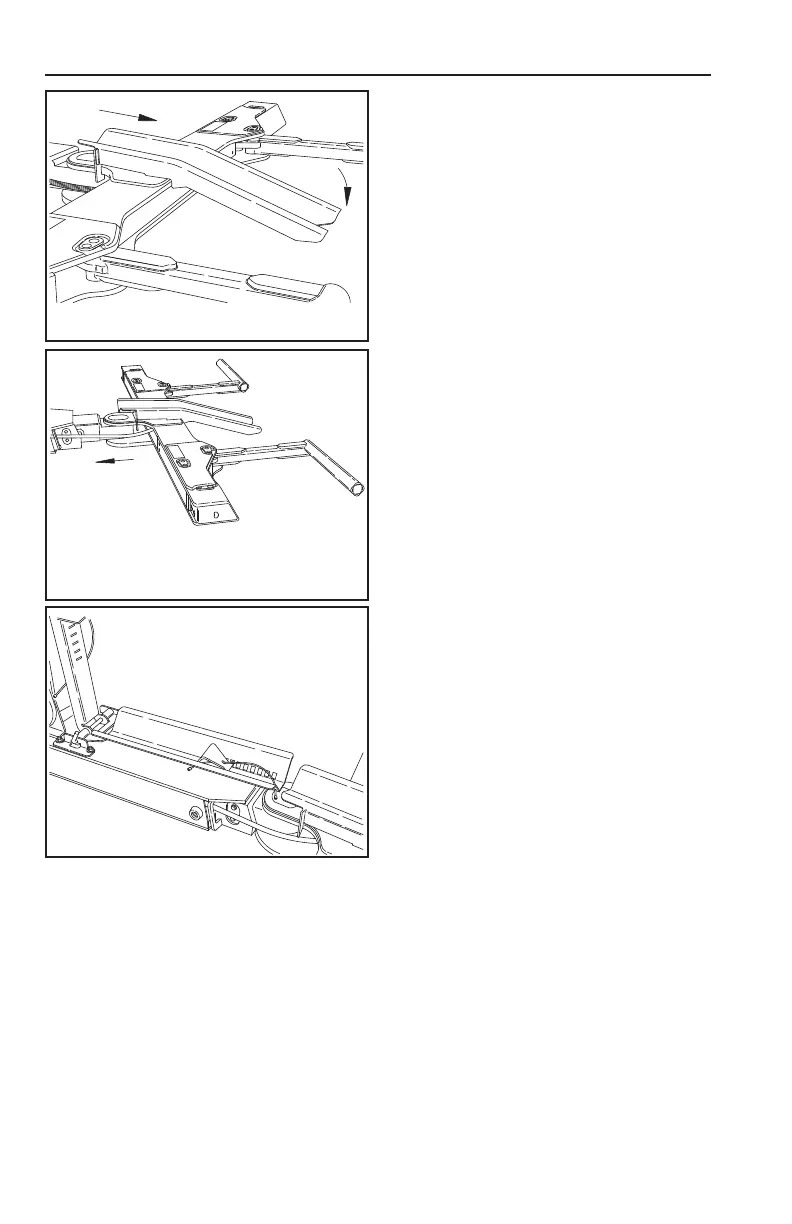 D