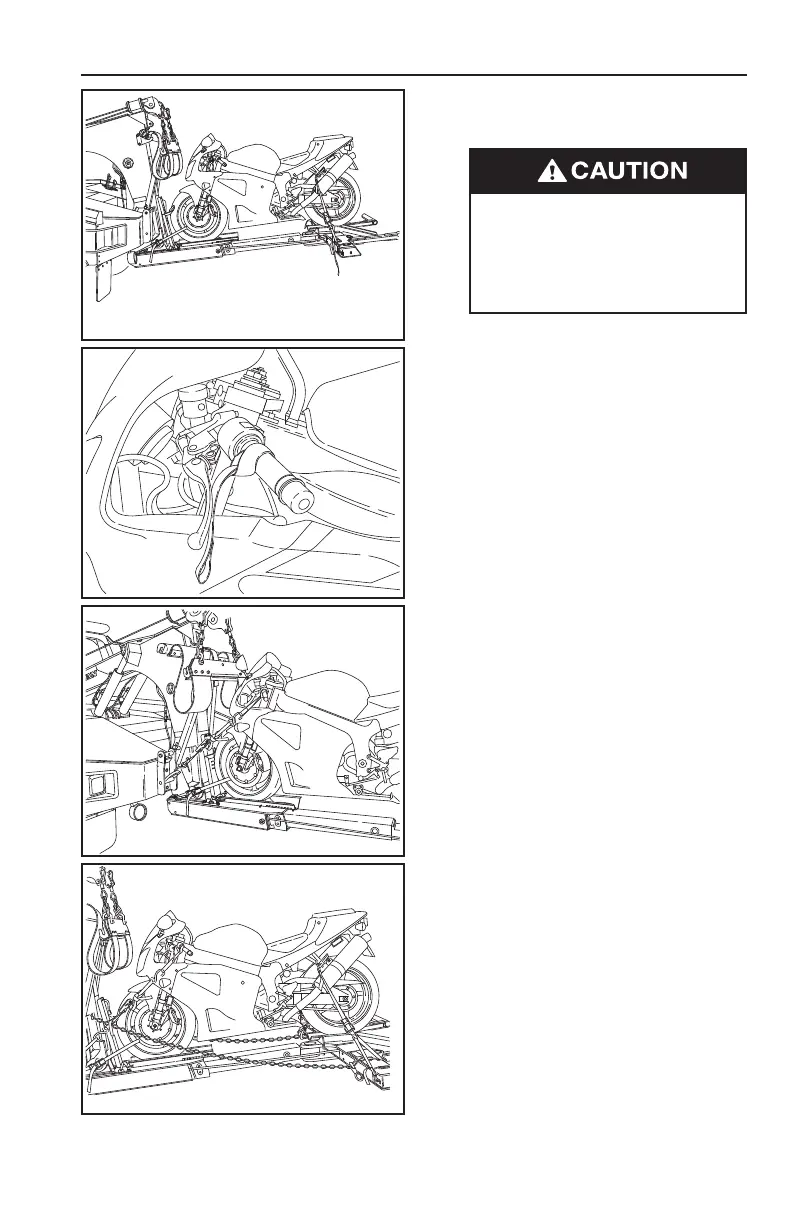 CAUTION