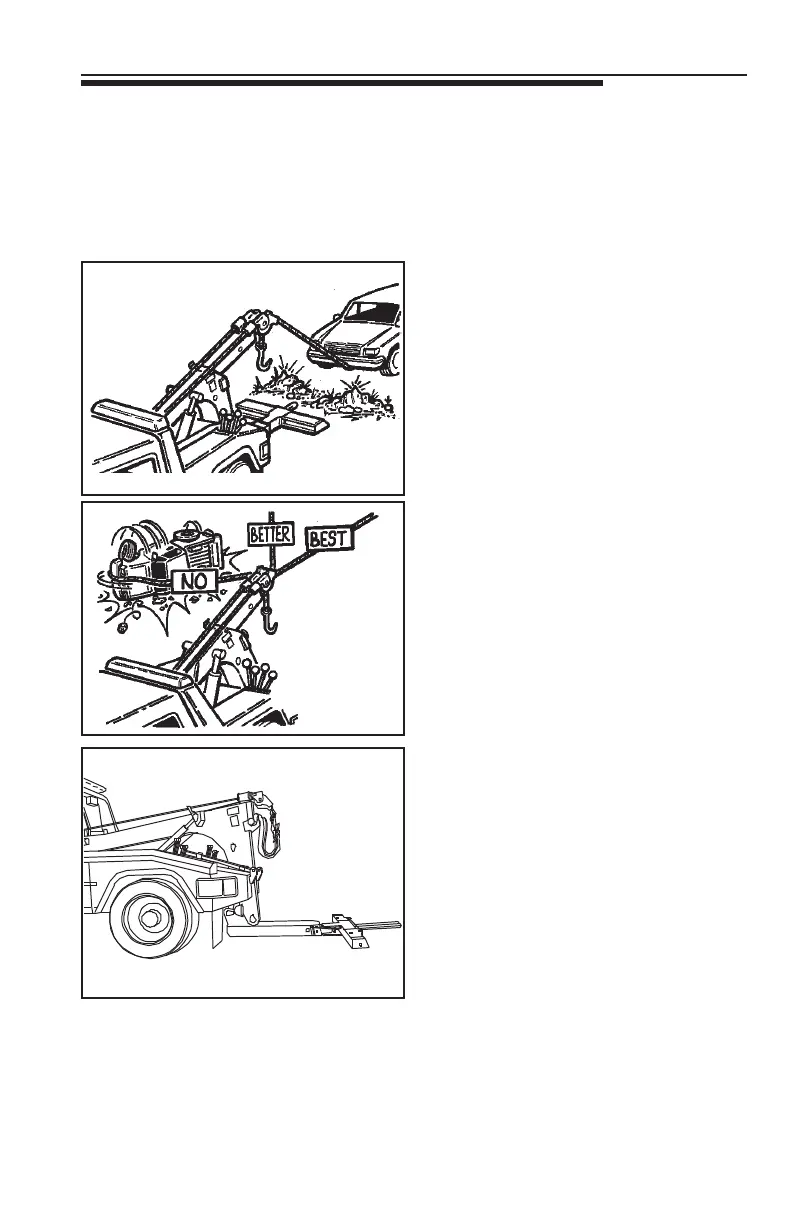 BETTER

BEST

NO