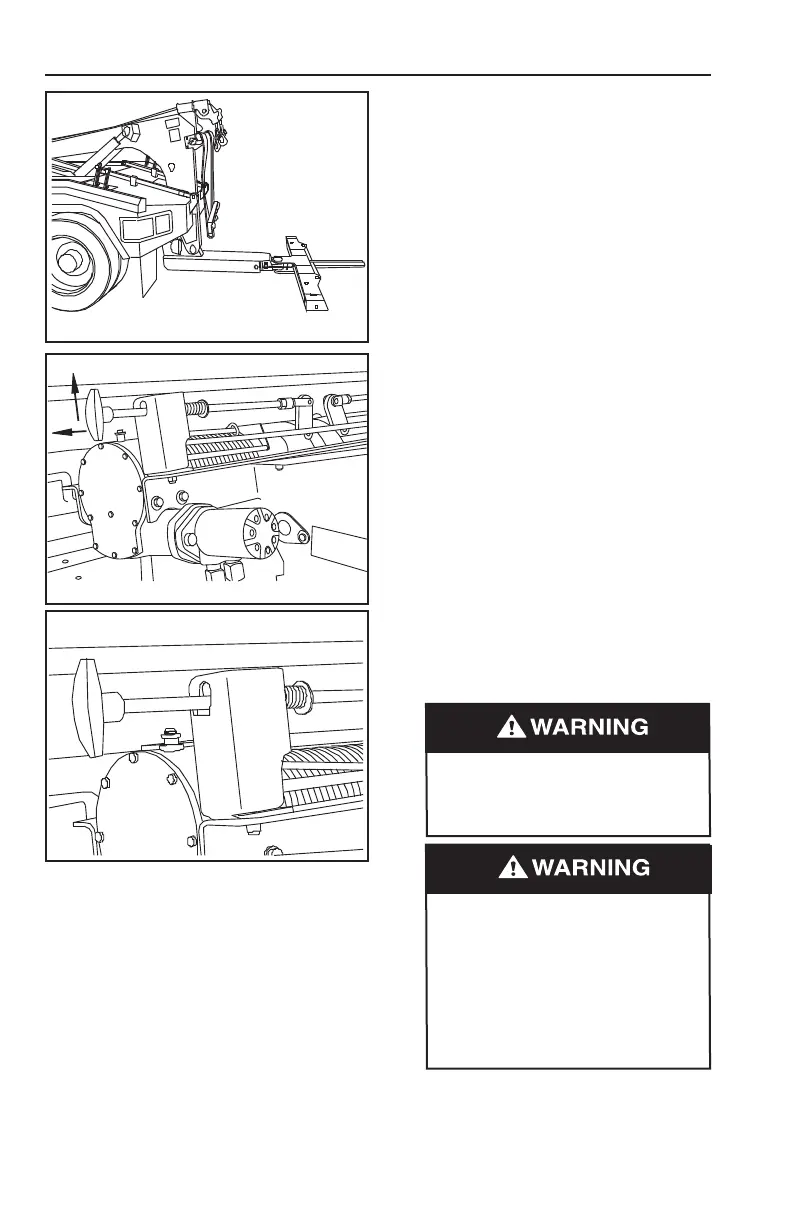 WARNING

WARNING