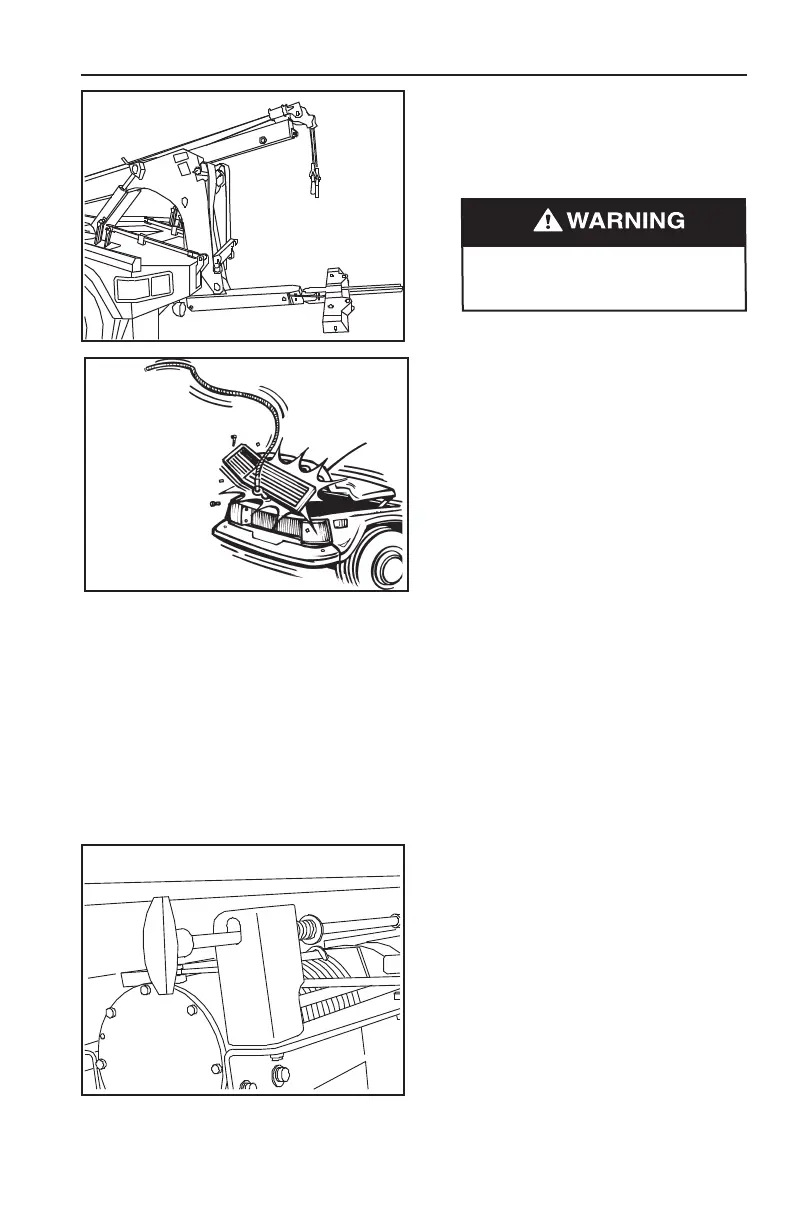 WARNING