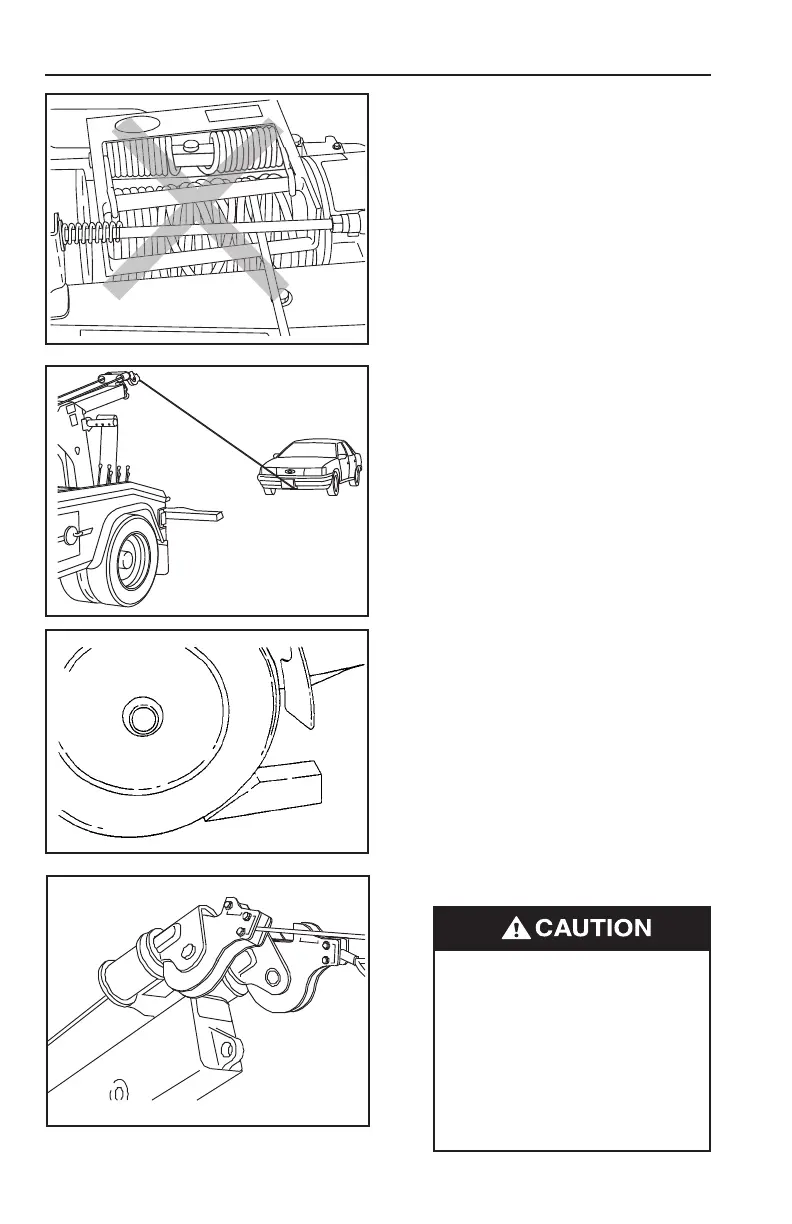 CAUTION