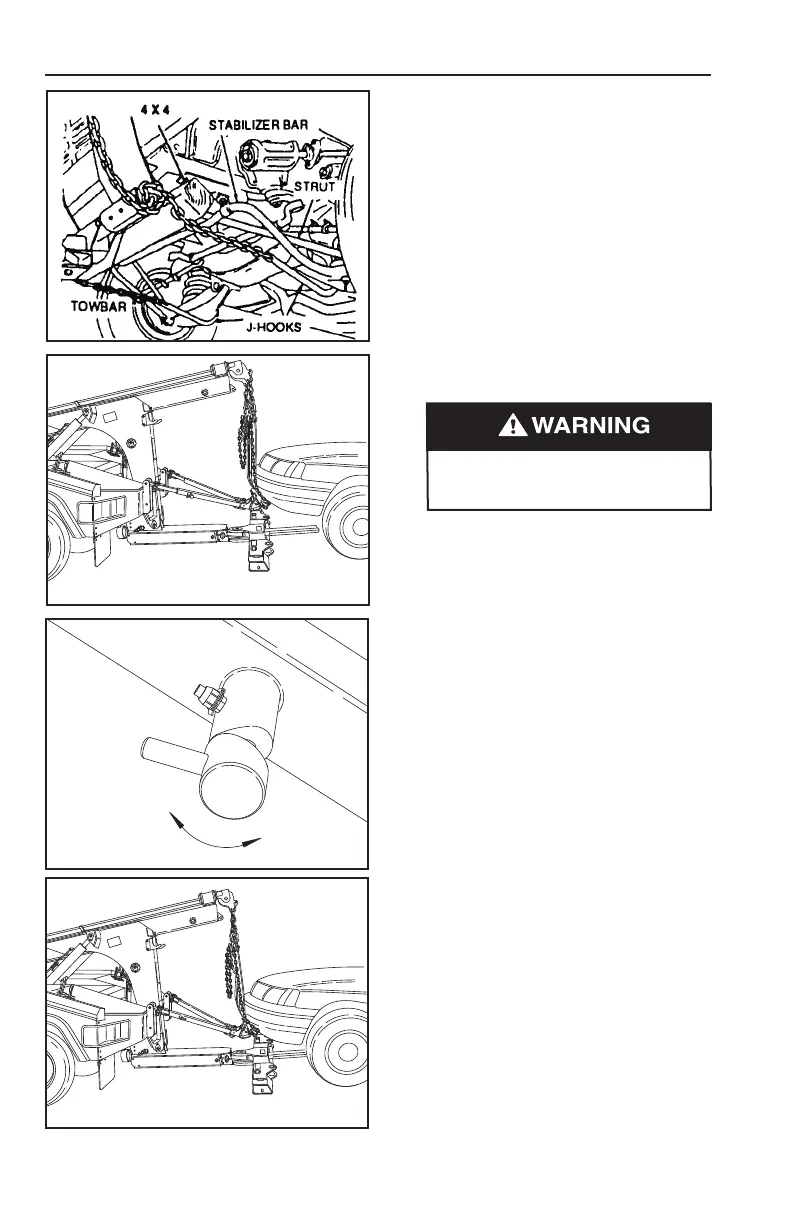 4 X 4
STABILIZER BAR
STRUT
TOWBAR
J-HOOKS

WARNING