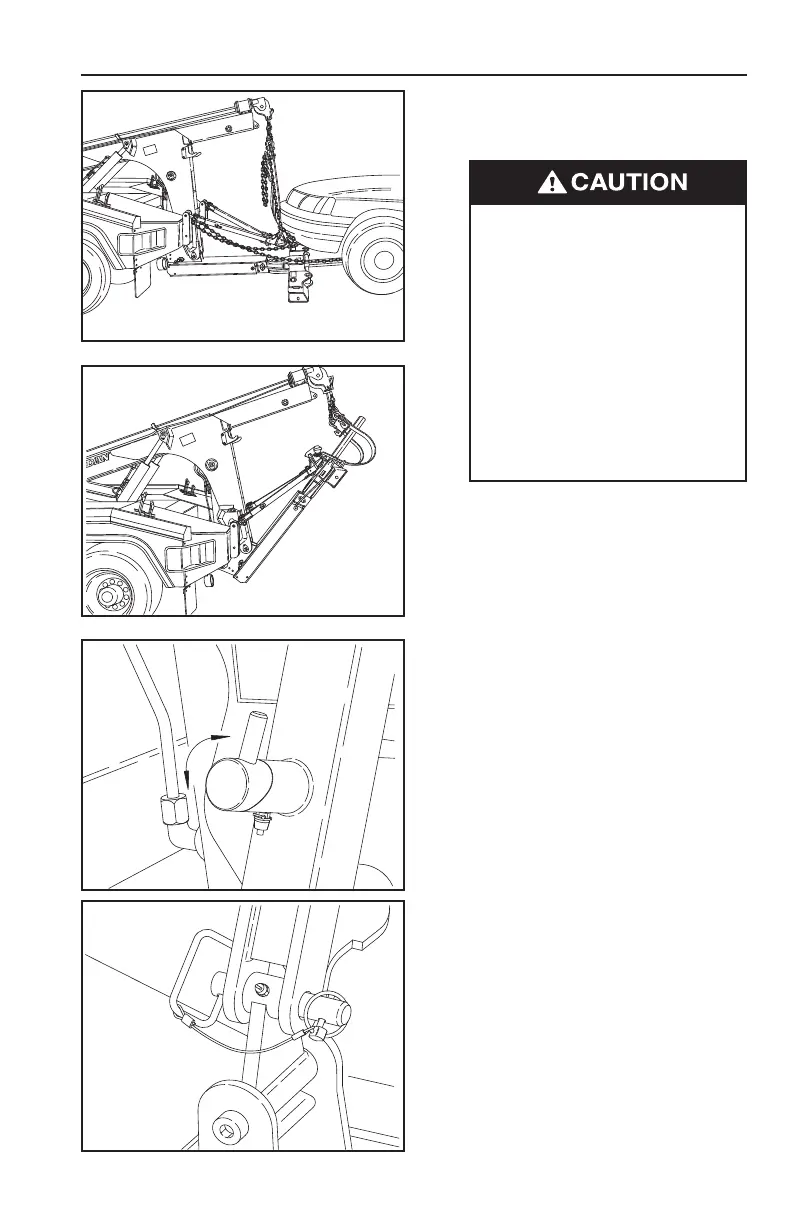 CAUTION