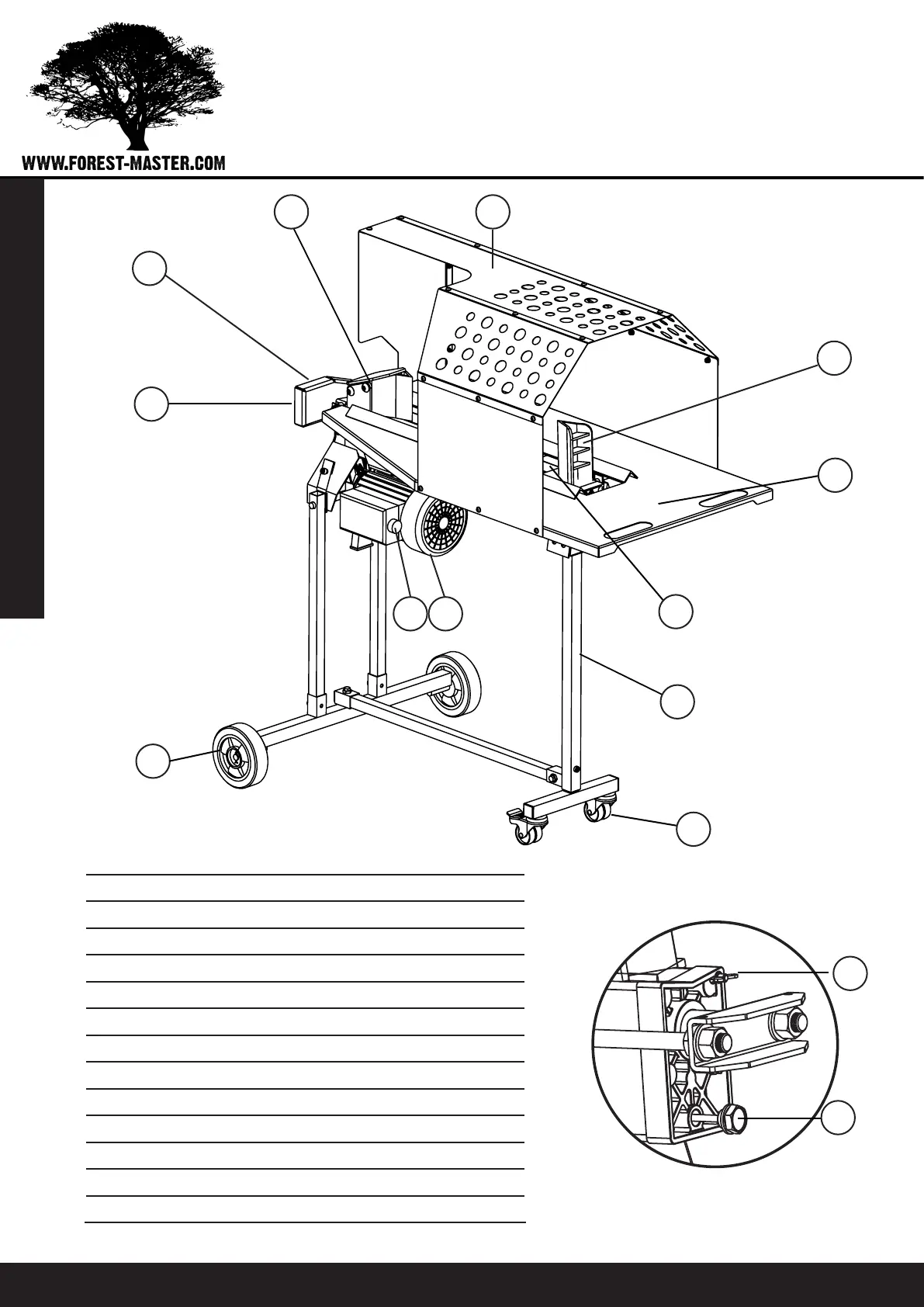 WWW.FOREST-MASTER.COM