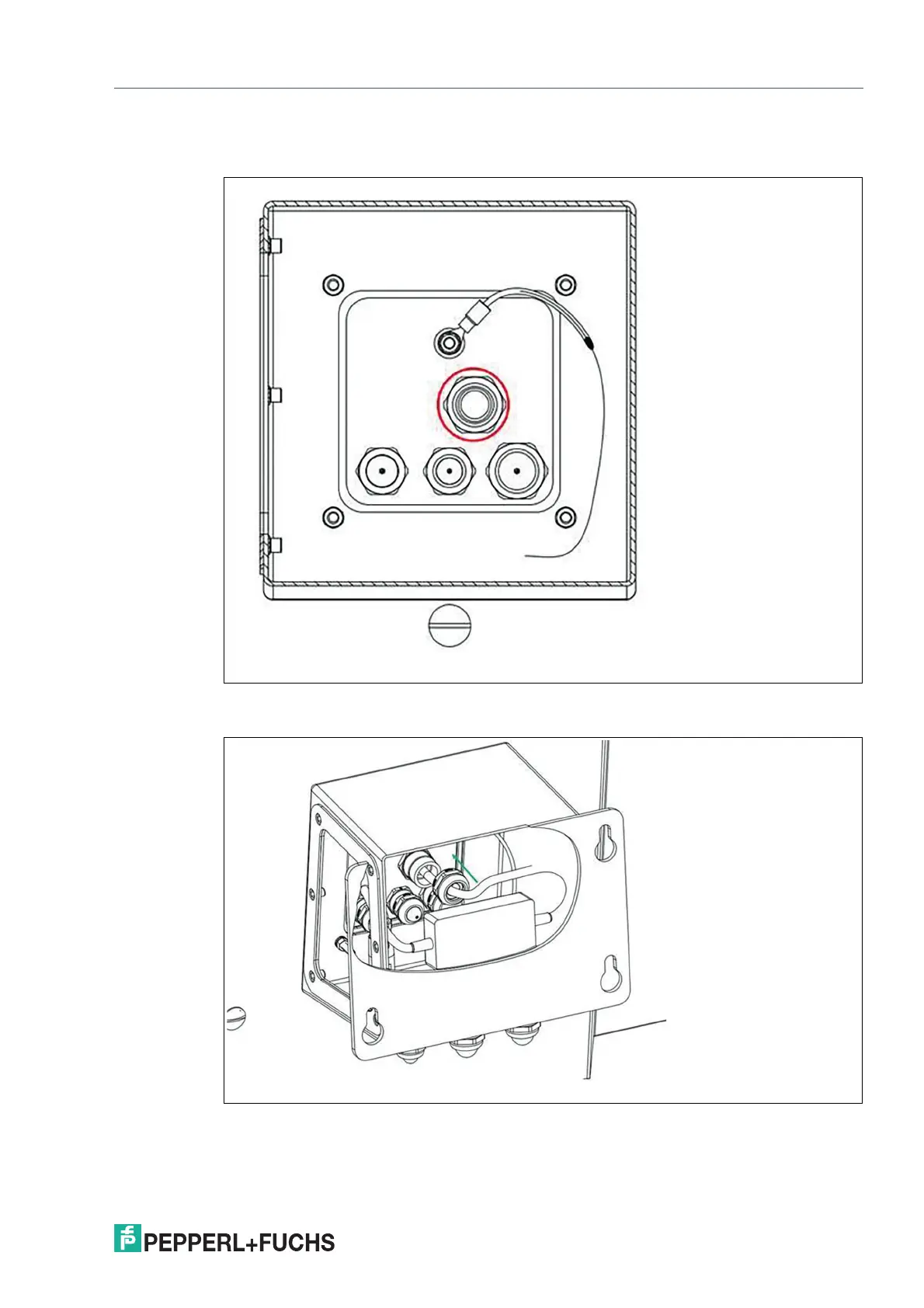 PEPPERL+FUCHS