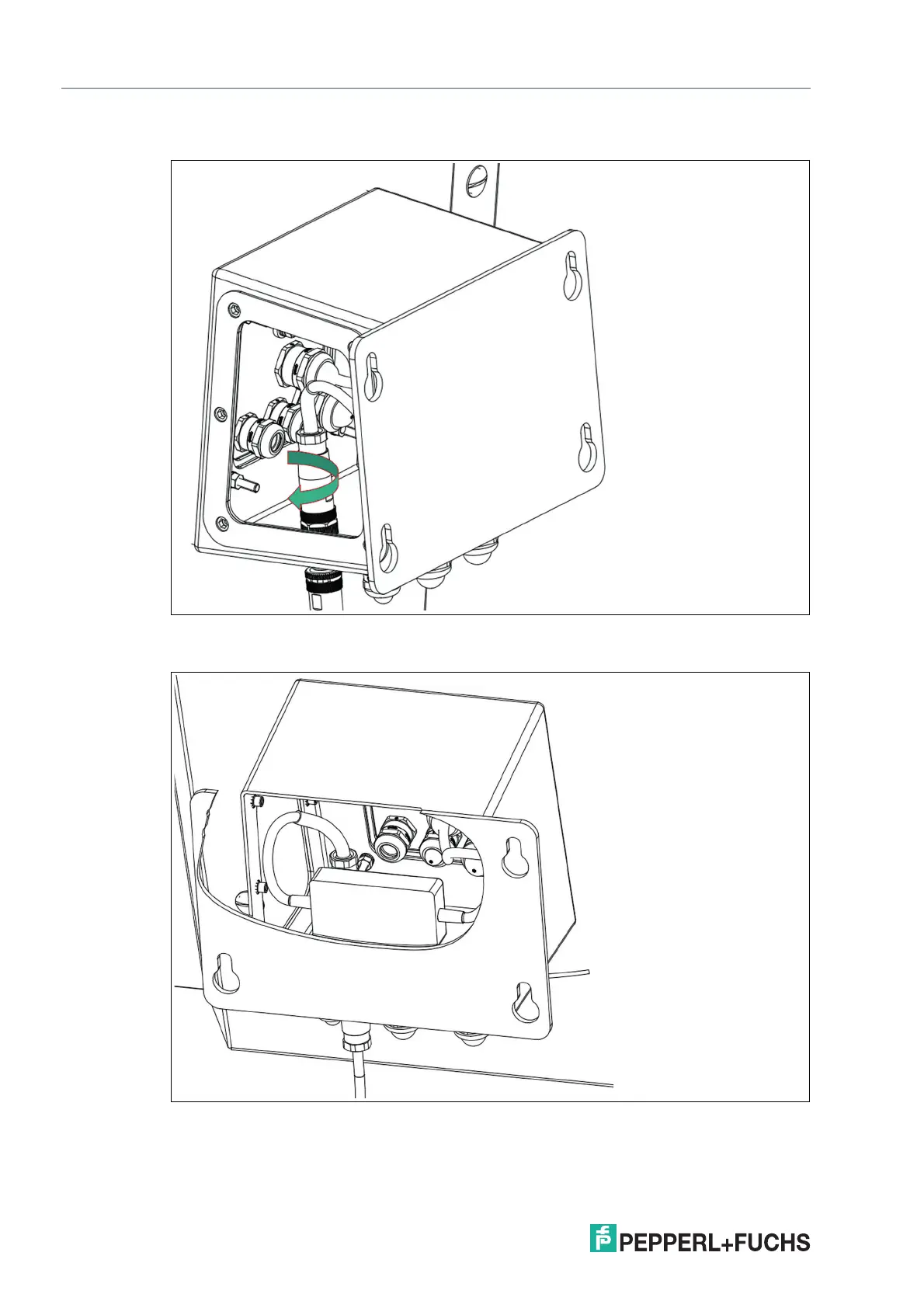 PEPPERL+FUCHS