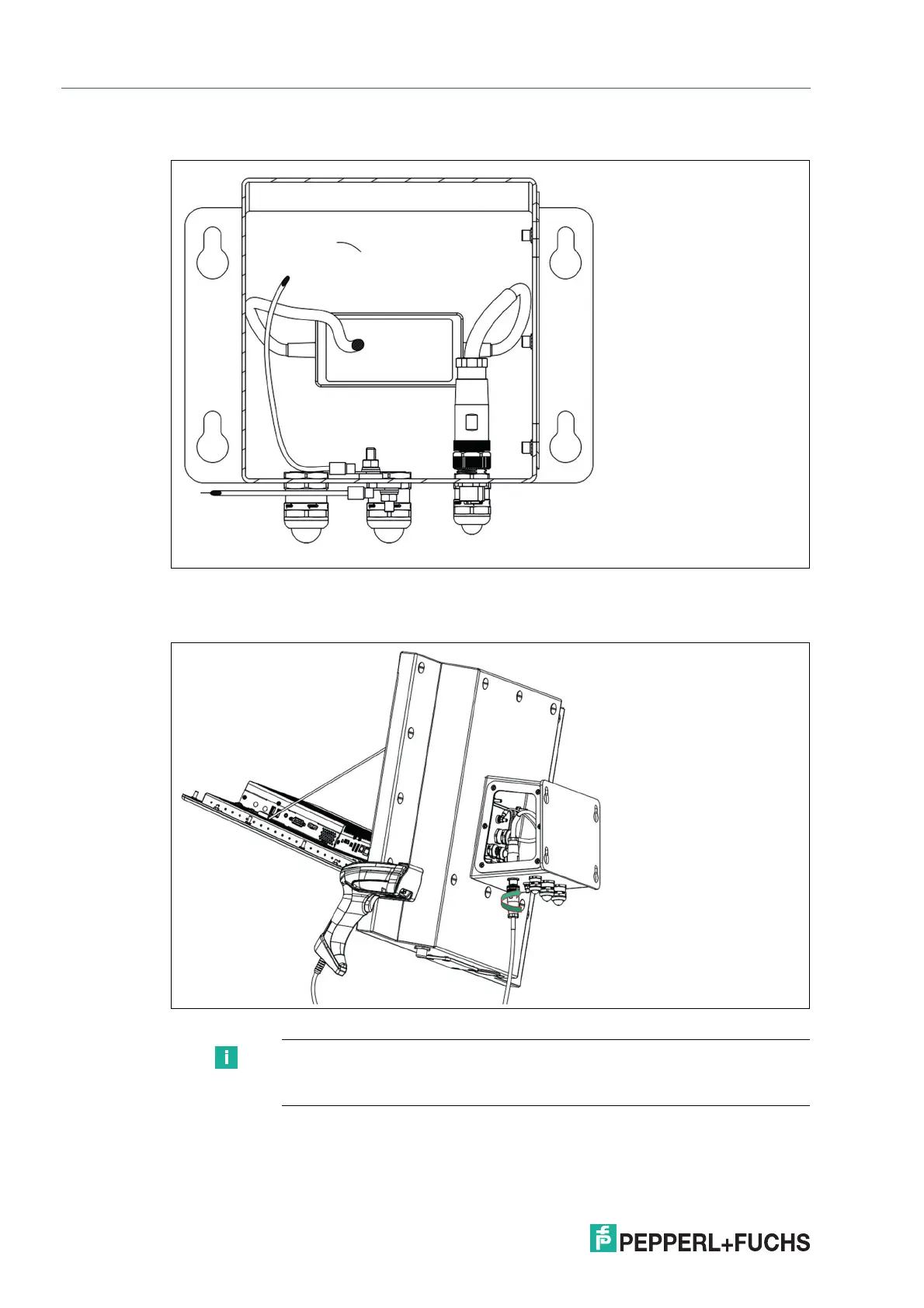 PEPPERL+FUCHS