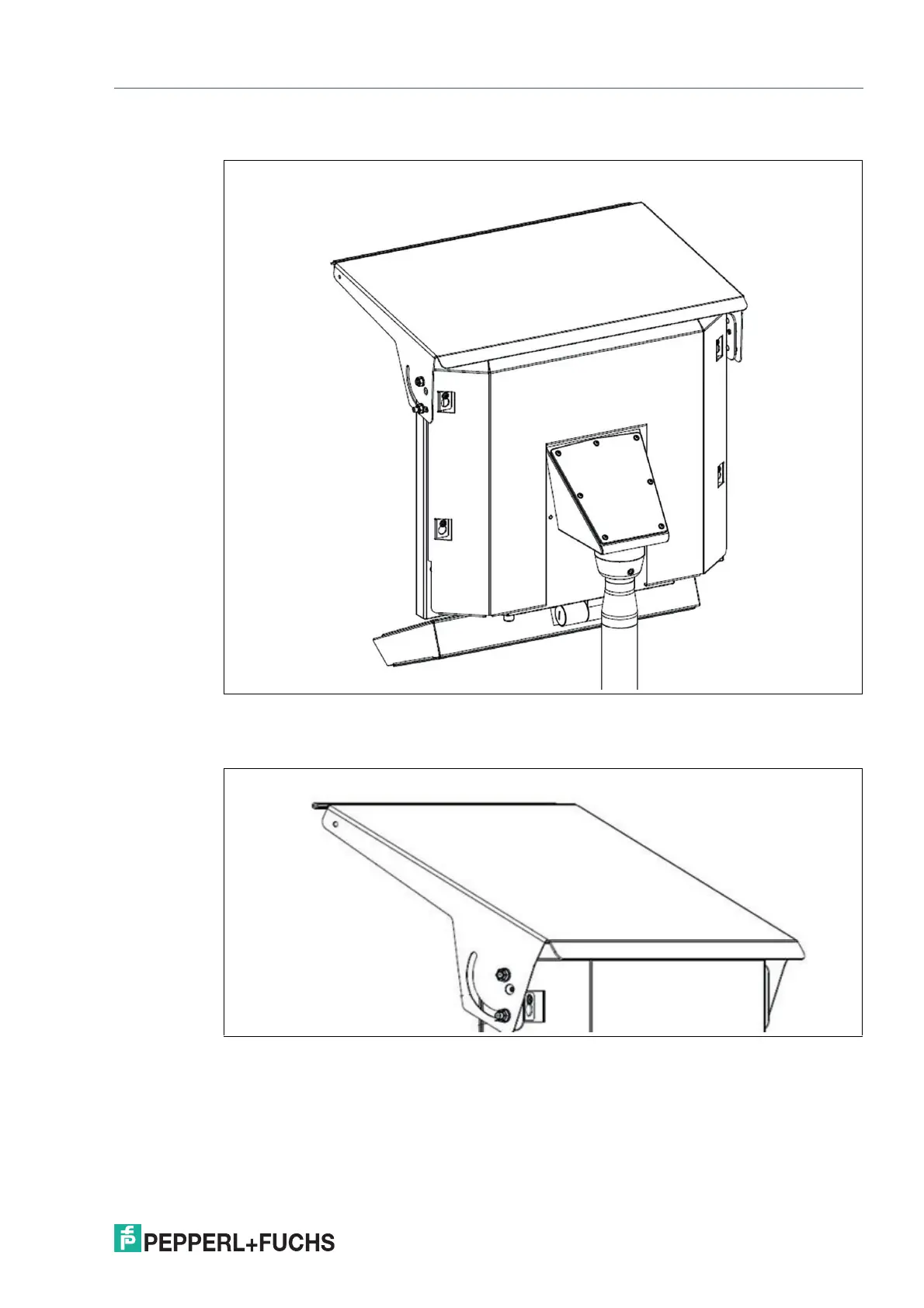 PEPPERL+FUCHS