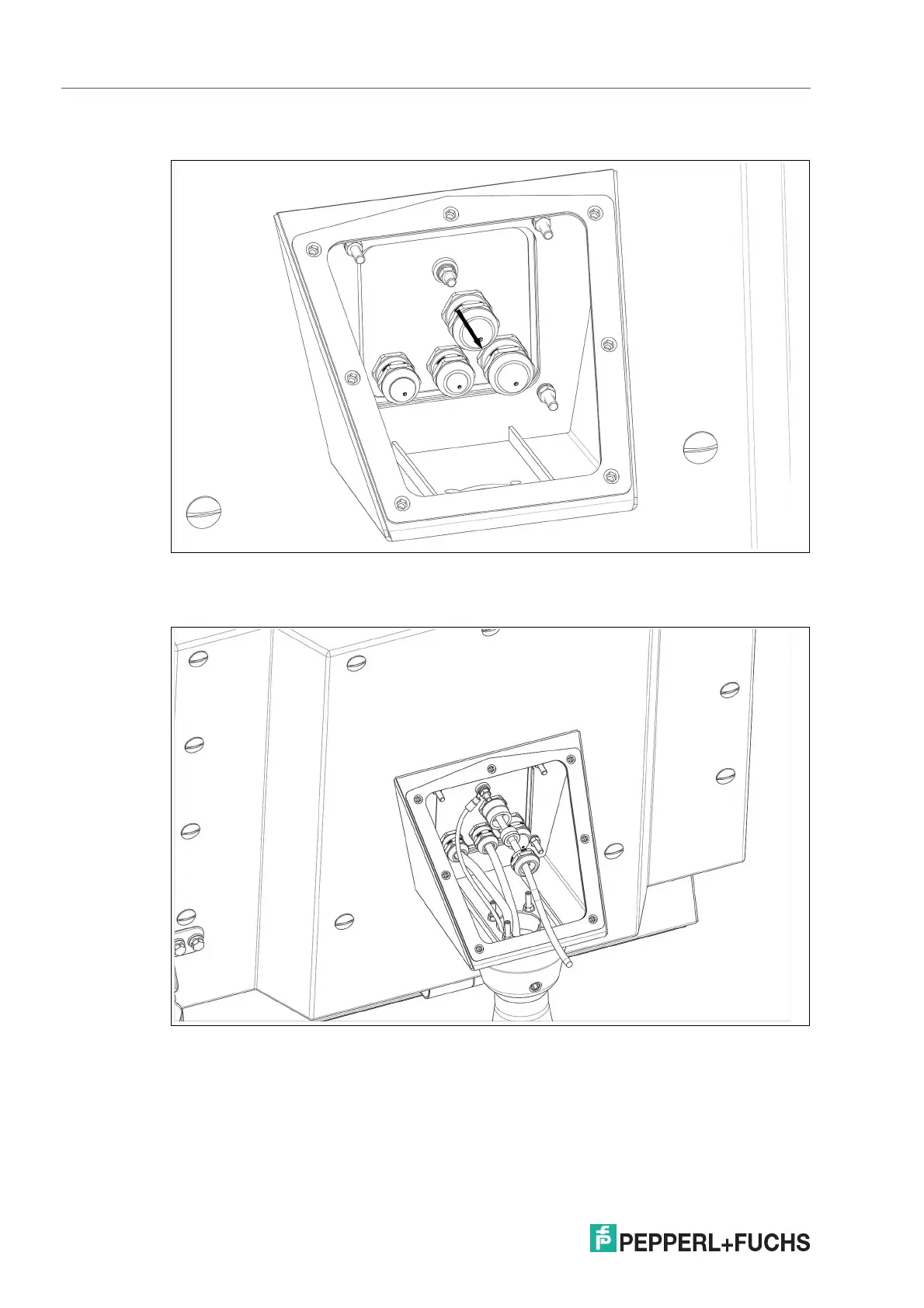 PEPPERL+FUCHS