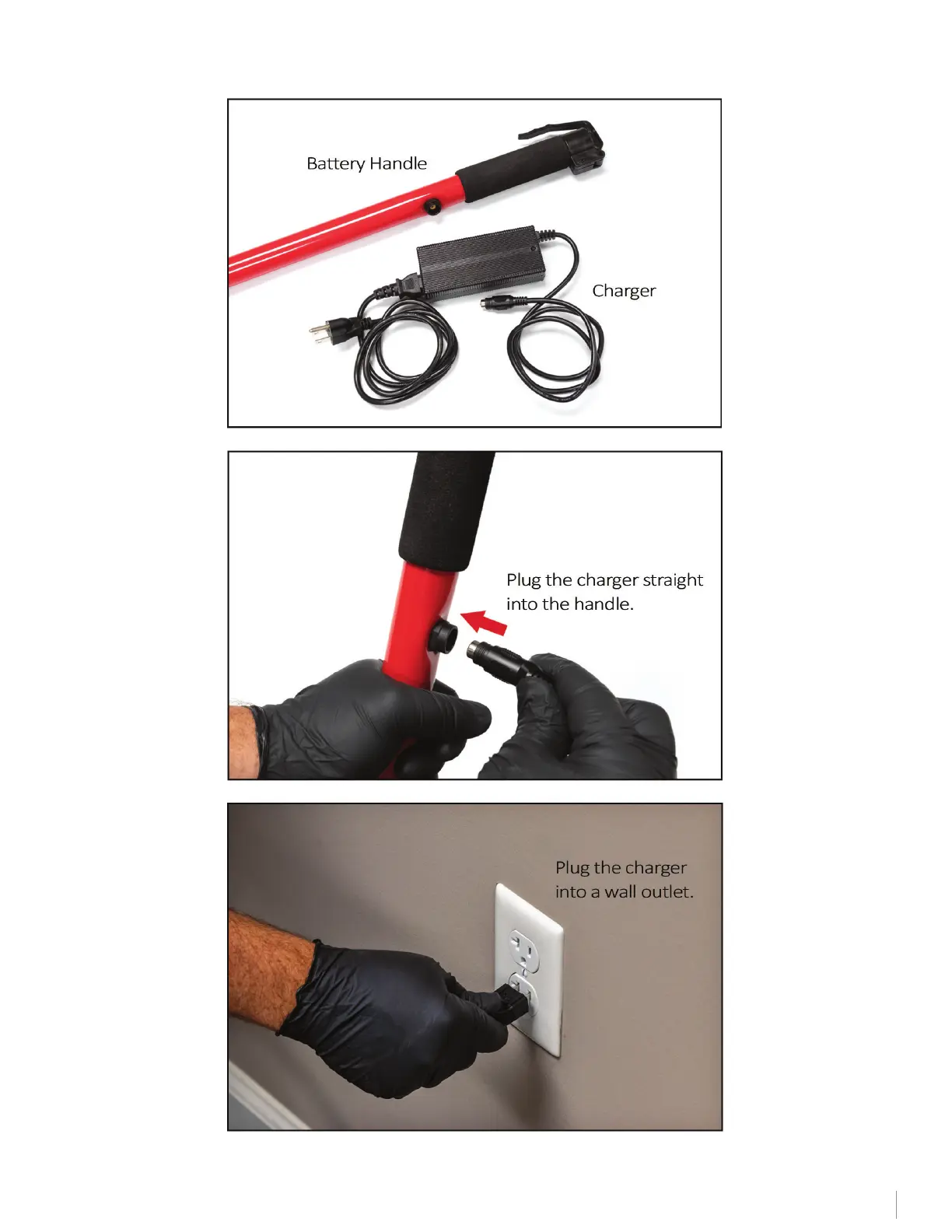 Battery Handle

Charger

Plug the charger straight into the handle.

Plug the charger into a wall outlet.