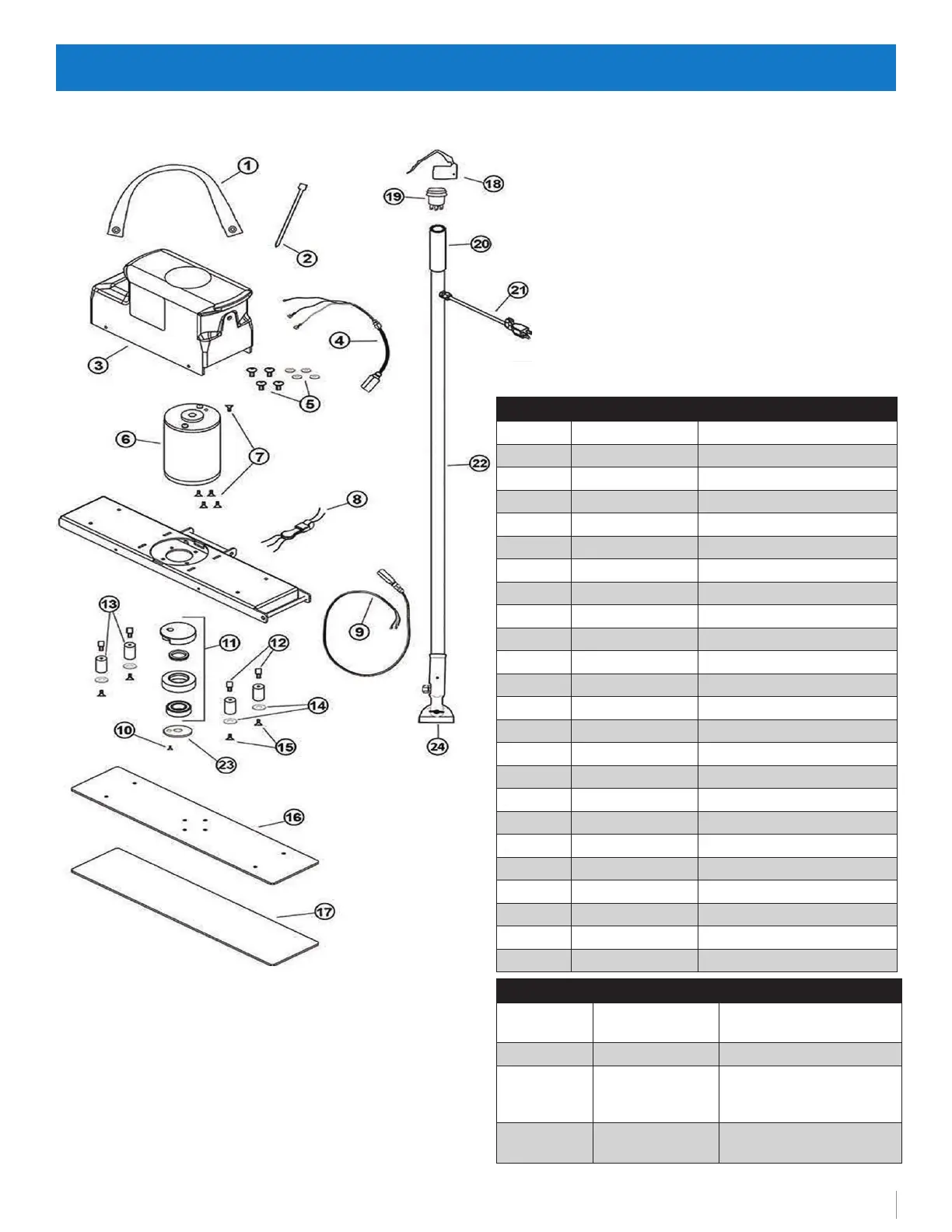 1
2
3
4
5
6
7
8
9
10
11
12
13
14
15
16
17
18
19
20
21
22
23
24