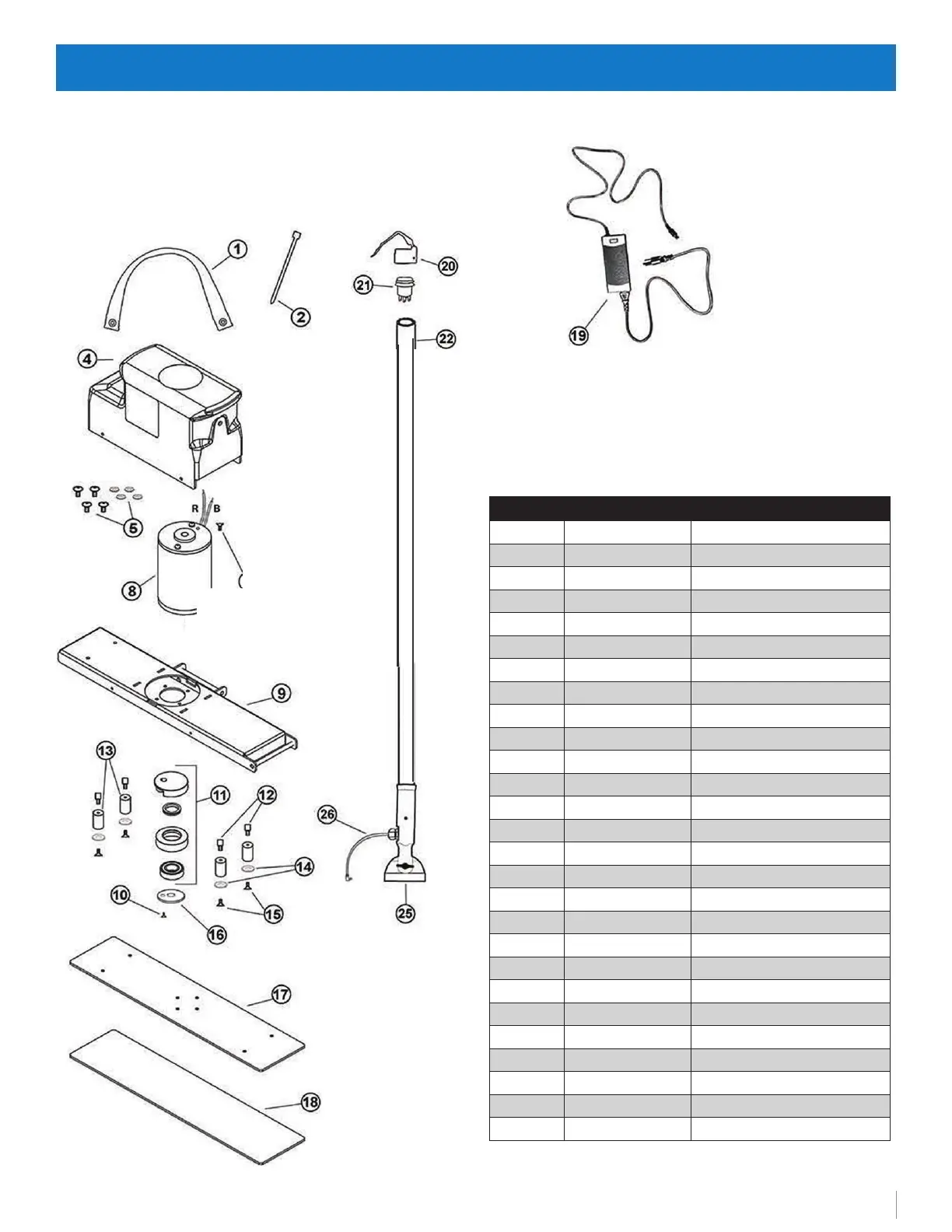 1
2
20
21
22
19
4
5
R
B
8
9
13
11
12
26
14
10
15
16
25
17
18